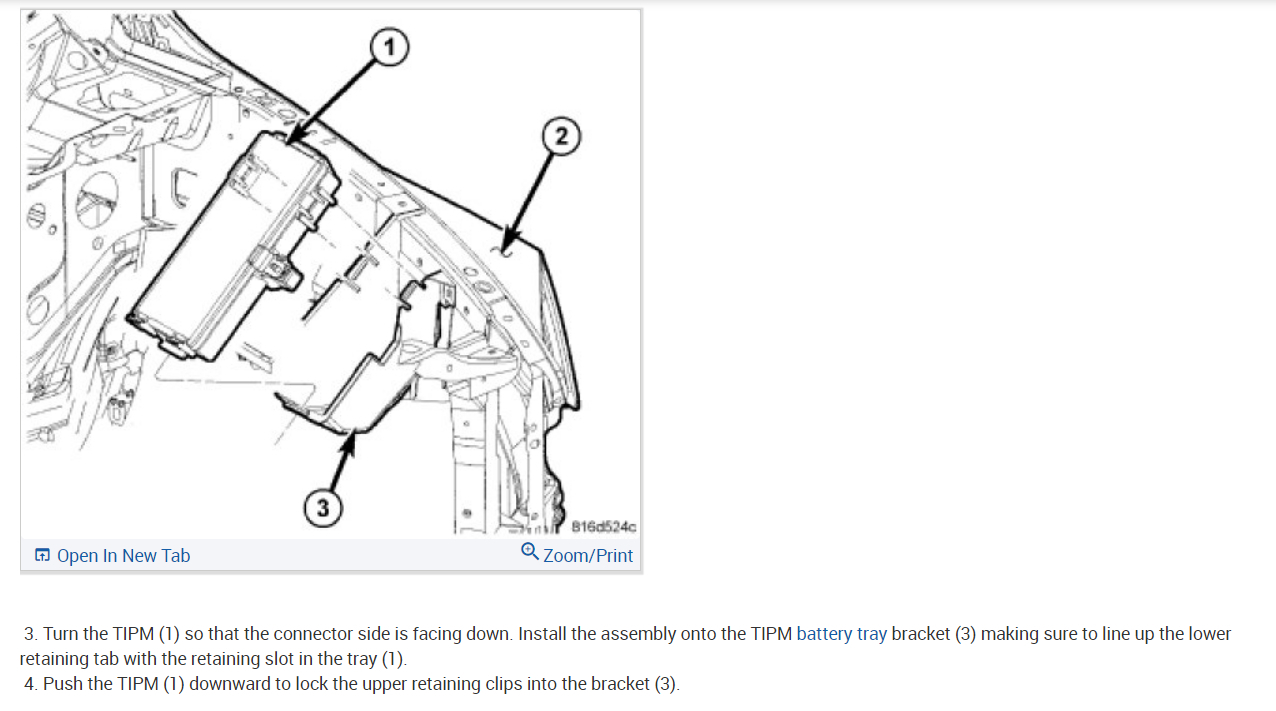 1
2
3
816d524c
Open In New Tab
Zoom/Print

3. Turn the TIPM (1) so that the connector side is facing down. Install the assembly onto the TIPM battery tray bracket (3) making sure to line up the lower retaining tab with the retaining slot in the tray (1).
4. Push the TIPM (1) downward to lock the upper retaining clips into the bracket (3).