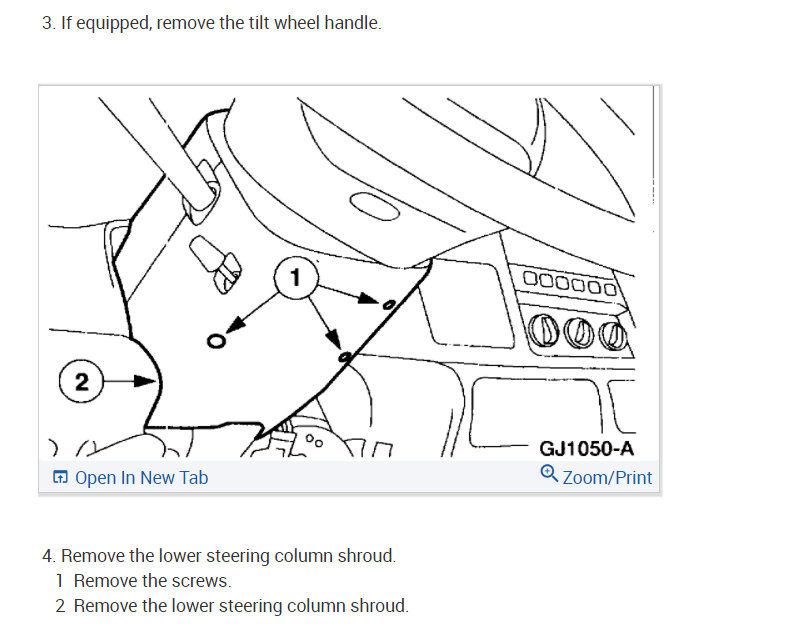 3. If equipped, remove the tilt wheel handle.

1

2

GJ1050-A

Open In New Tab

Zoom/Print

4. Remove the lower steering column shroud.
1 Remove the screws.
2 Remove the lower steering column shroud.