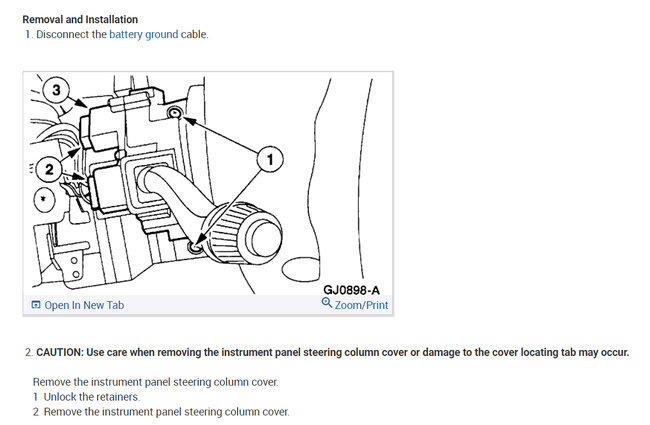 Removal and Installation

1. Disconnect the battery ground cable.

3
2
1
GJ0898-A
Open In New Tab
Zoom/Print

2. CAUTION: Use care when removing the instrument panel steering column cover or damage to the cover locating tab may occur.

Remove the instrument panel steering column cover.
1 Unlock the retainers.
2 Remove the instrument panel steering column cover.