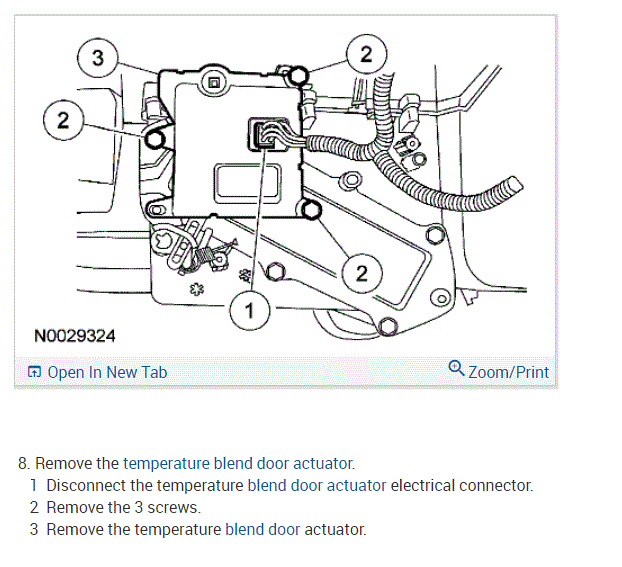 3
2
2
2
1
N0029324

Open In New Tab
Zoom/Print

8. Remove the temperature blend door actuator.
1 Disconnect the temperature blend door actuator electrical connector.
2 Remove the 3 screws.
3 Remove the temperature blend door actuator.