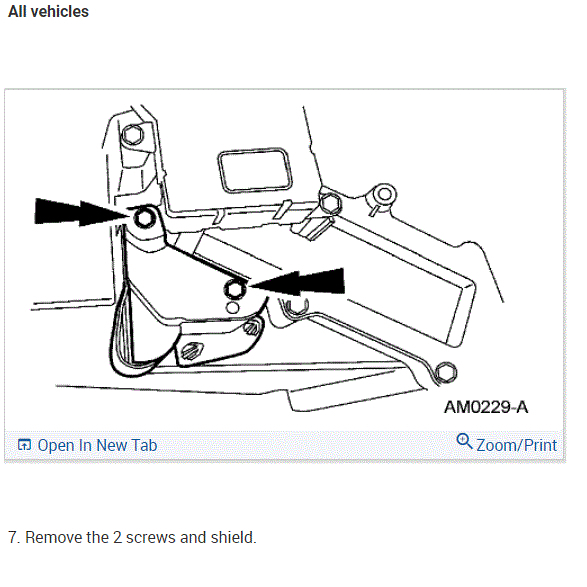 All vehicles

AM0229-A

Open In New Tab

Zoom/Print

7. Remove the 2 screws and shield.