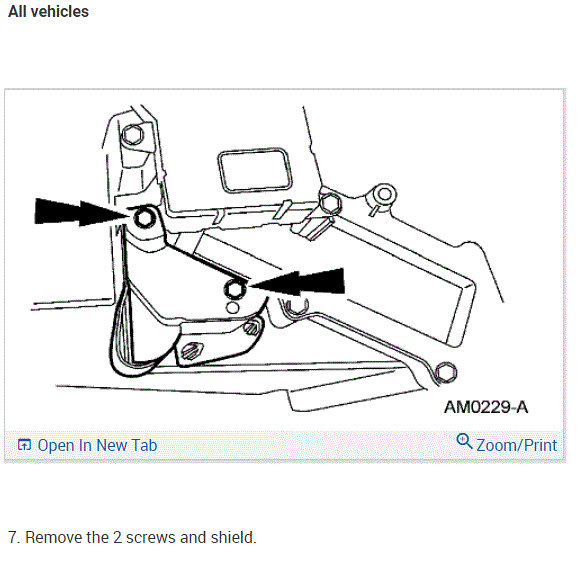 All vehicles

AM0229-A

Open In New Tab

Zoom/Print

7. Remove the 2 screws and shield.