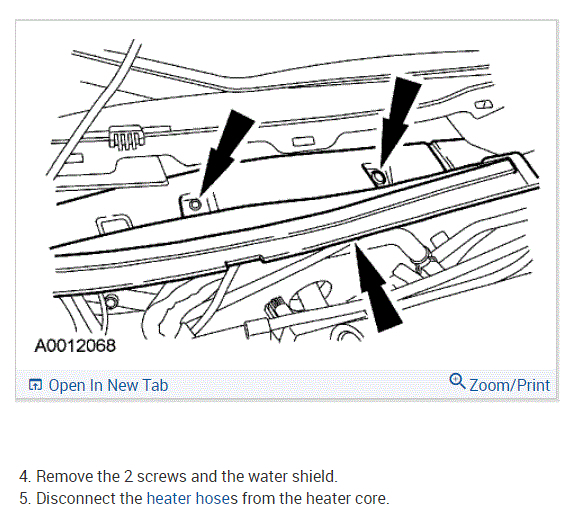 A0012068

Open In New Tab

Zoom/Print

4. Remove the 2 screws and the water shield.

5. Disconnect the heater hoses from the heater core.