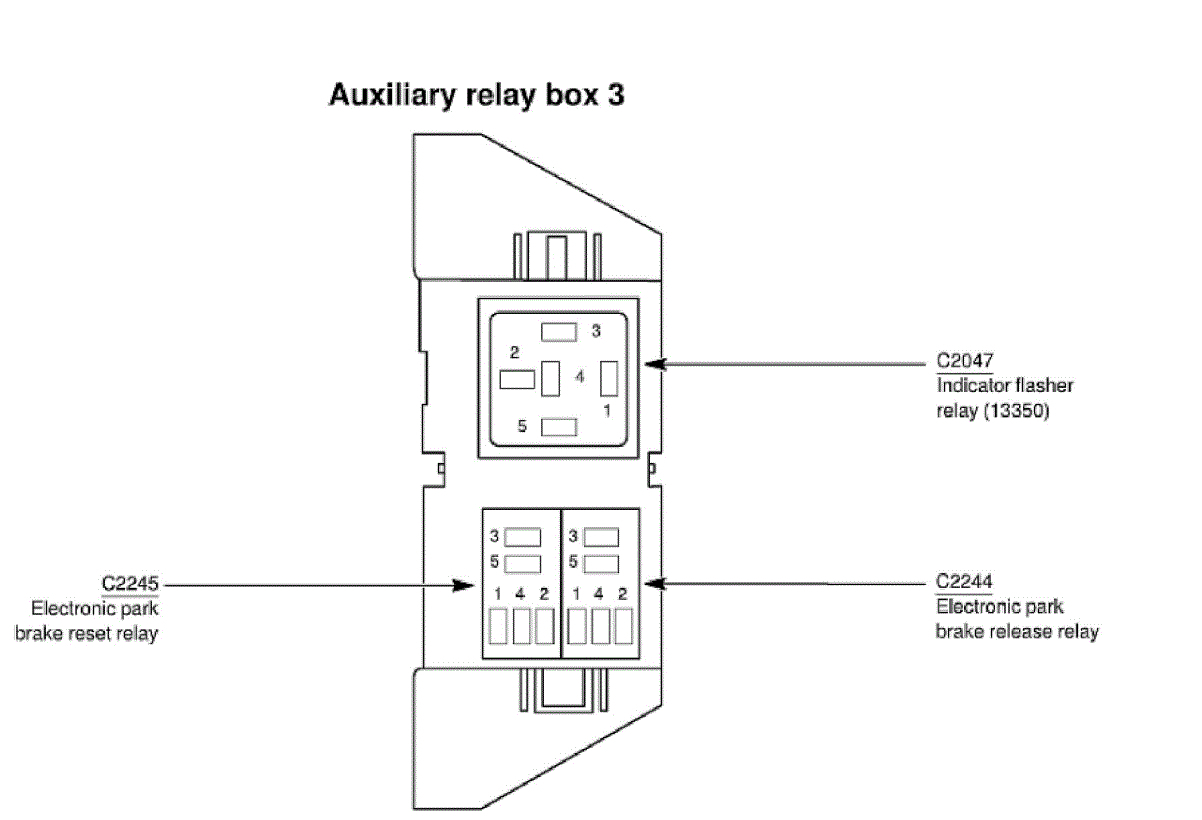 Auxiliary relay box 3

3
2
4
1
5

C2047
Indicator flasher relay (13350)

3
5
1 4 2

3
5
1 4 2

C2245
Electronic park brake reset relay

C2244
Electronic park brake release relay