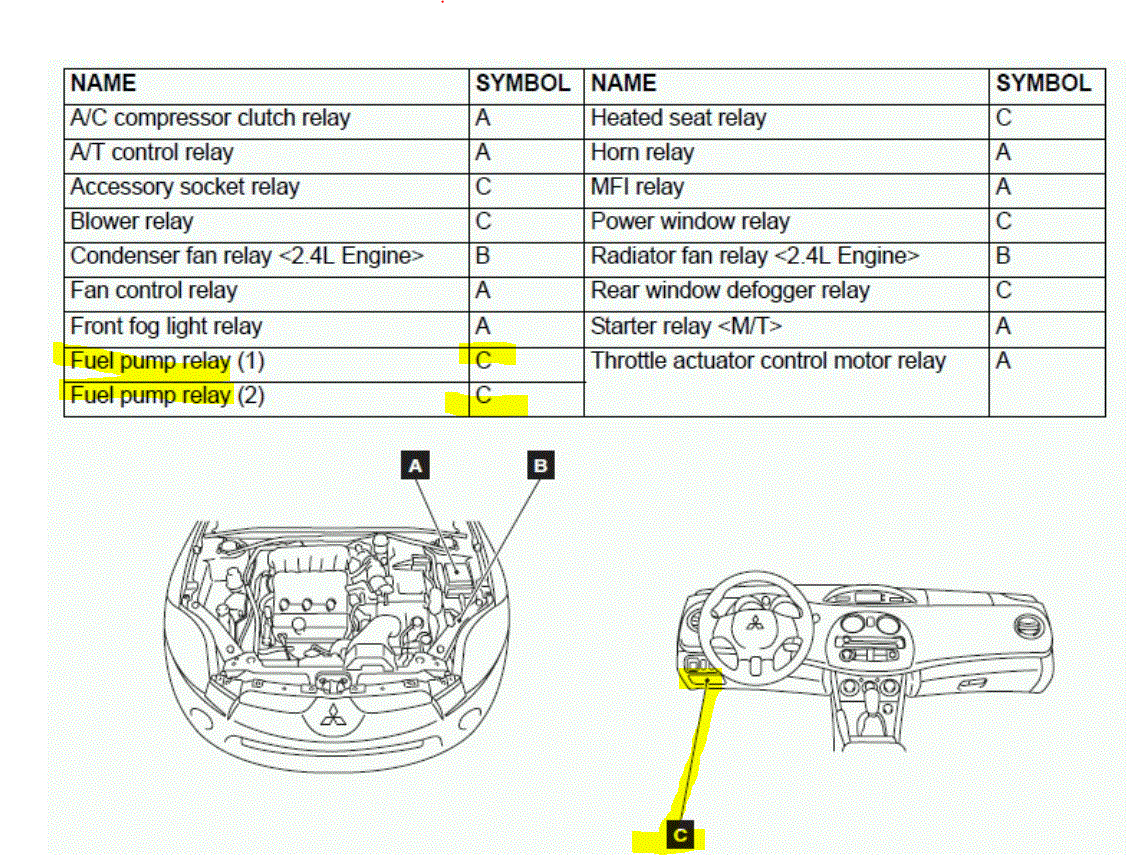 | NAME | SYMBOL | NAME | SYMBOL |
|---|---|---|---|
| A/C compressor clutch relay | A | Heated seat relay | C |
| A/T control relay | A | Horn relay | A |
| Accessory socket relay | C | MFI relay | A |
| Blower relay | C | Power window relay | C |
| Condenser fan relay <2.4L Engine> | B | Radiator fan relay <2.4L Engine> | B |
| Fan control relay | A | Rear window defogger relay | C |
| Front fog light relay | A | Starter relay <M/T> | A |
| Fuel pump relay (1) | C | Throttle actuator control motor relay | A |
| Fuel pump relay (2) | C | | |

A

B

C