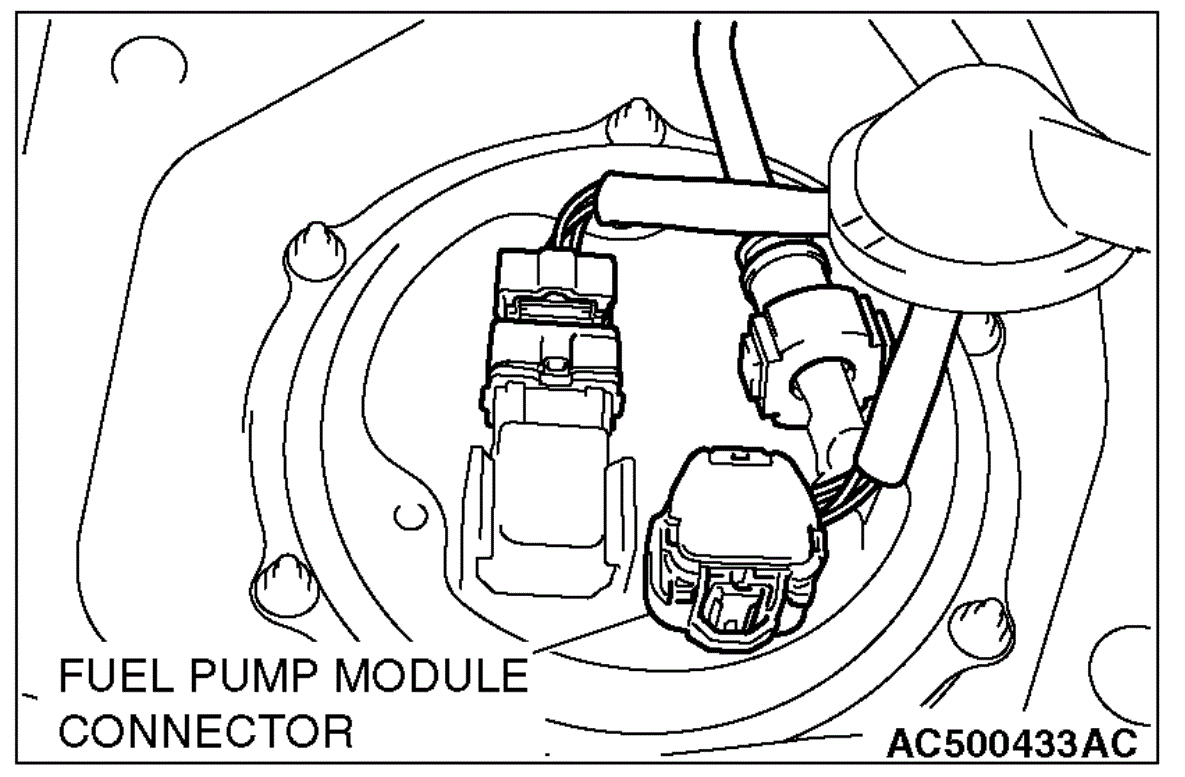 FUEL PUMP MODULE CONNECTOR

AC500433AC