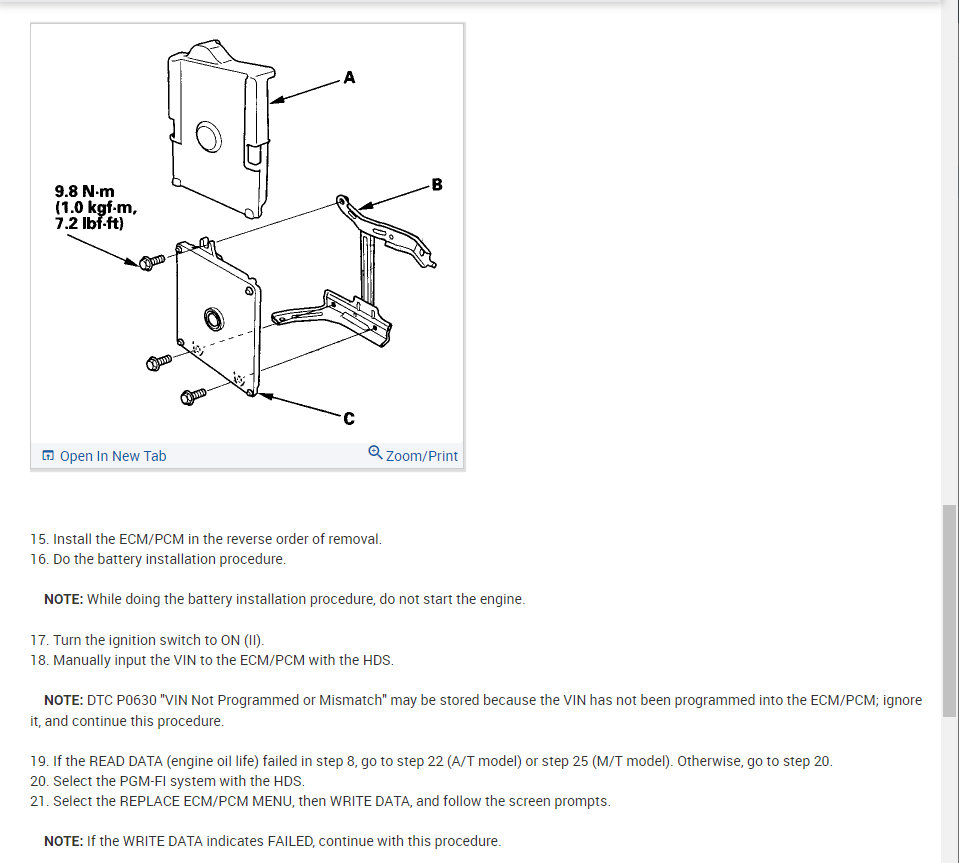 A

B

9.8 N·m
(1.0 kgf·m,
7.2 lbf·ft)

C

Open In New Tab

Zoom/Print

15. Install the ECM/PCM in the reverse order of removal.
16. Do the battery installation procedure.

NOTE: While doing the battery installation procedure, do not start the engine.

17. Turn the ignition switch to ON (II).
18. Manually input the VIN to the ECM/PCM with the HDS.

NOTE: DTC P0630 "VIN Not Programmed or Mismatch" may be stored because the VIN has not been programmed into the ECM/PCM; ignore it, and continue this procedure.

19. If the READ DATA (engine oil life) failed in step 8, go to step 22 (A/T model) or step 25 (M/T model). Otherwise, go to step 20.
20. Select the PGM-FI system with the HDS.
21. Select the REPLACE ECM/PCM MENU, then WRITE DATA, and follow the screen prompts.

NOTE: If the WRITE DATA indicates FAILED, continue with this procedure.