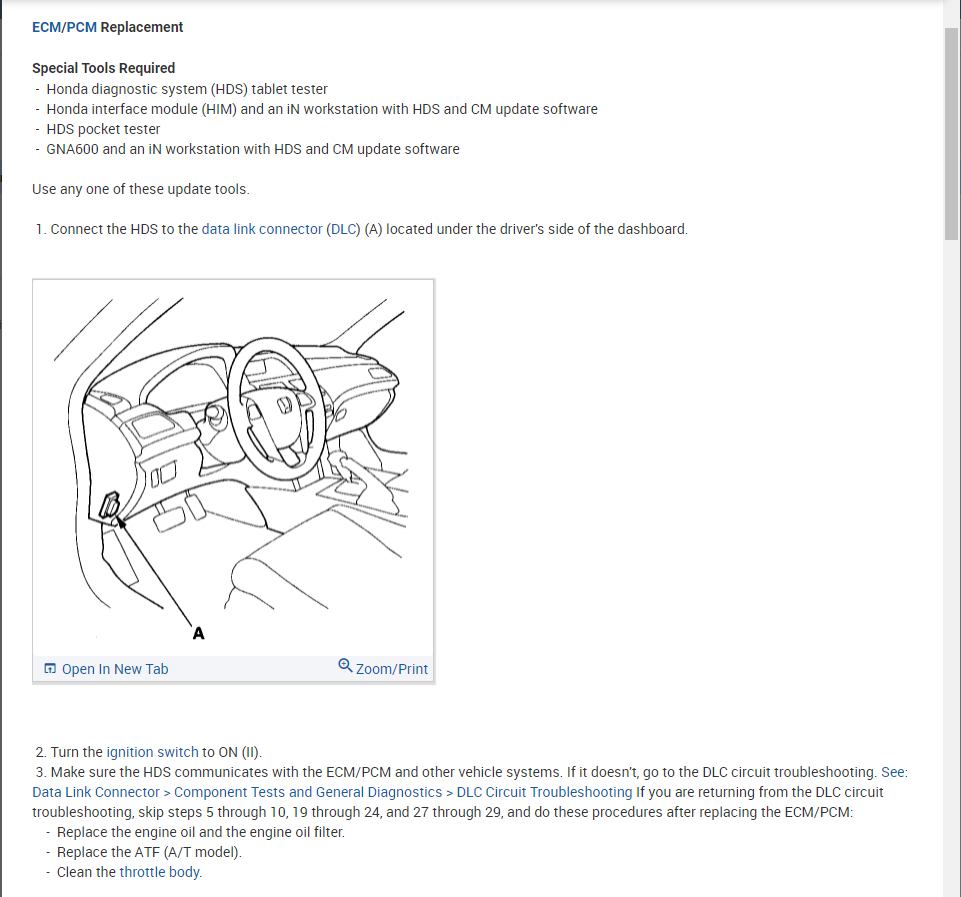 ECM/PCM Replacement

Special Tools Required
- Honda diagnostic system (HDS) tablet tester
- Honda interface module (HIM) and an iN workstation with HDS and CM update software
- HDS pocket tester
- GNA600 and an iN workstation with HDS and CM update software

Use any one of these update tools.

1. Connect the HDS to the data link connector (DLC) (A) located under the driver's side of the dashboard.

A

Open In New Tab
Zoom/Print

2. Turn the ignition switch to ON (II).
3. Make sure the HDS communicates with the ECM/PCM and other vehicle systems. If it doesn't, go to the DLC circuit troubleshooting. See: Data Link Connector > Component Tests and General Diagnostics > DLC Circuit Troubleshooting If you are returning from the DLC circuit troubleshooting, skip steps 5 through 10, 19 through 24, and 27 through 29, and do these procedures after replacing the ECM/PCM:
- Replace the engine oil and the engine oil filter.
- Replace the ATF (A/T model).
- Clean the throttle body.