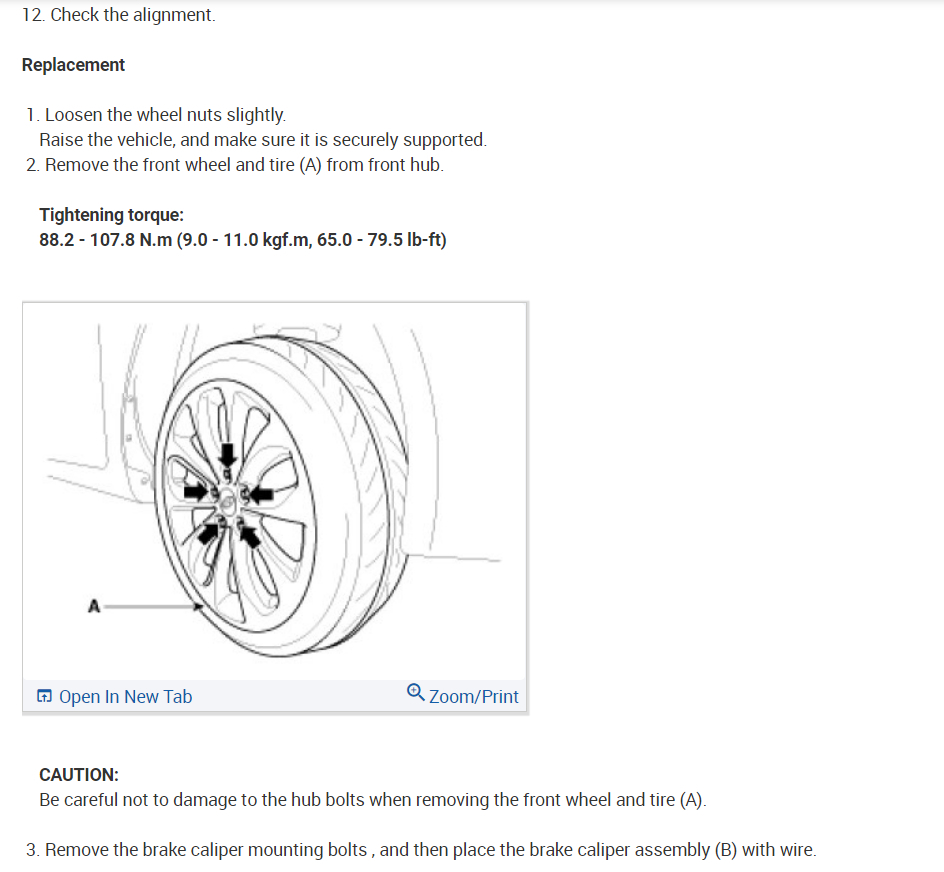 12. Check the alignment.

Replacement

1. Loosen the wheel nuts slightly.
Raise the vehicle, and make sure it is securely supported.
2. Remove the front wheel and tire (A) from front hub.

Tightening torque:
88.2 - 107.8 N.m (9.0 - 11.0 kgf.m, 65.0 - 79.5 lb-ft)

A

Open In New Tab
Zoom/Print

CAUTION:
Be careful not to damage to the hub bolts when removing the front wheel and tire (A).

3. Remove the brake caliper mounting bolts , and then place the brake caliper assembly (B) with wire.