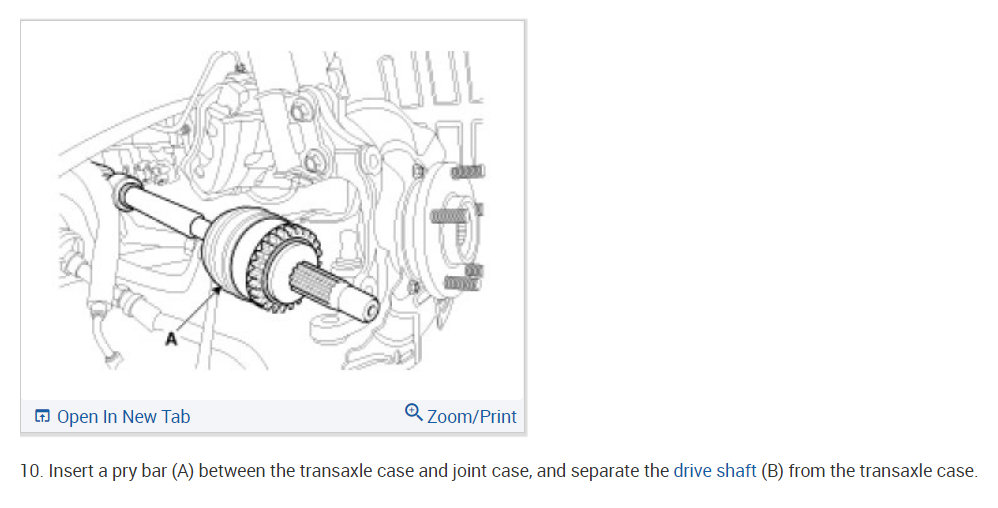 A

Open In New Tab

Zoom/Print

10. Insert a pry bar (A) between the transaxle case and joint case, and separate the drive shaft (B) from the transaxle case.