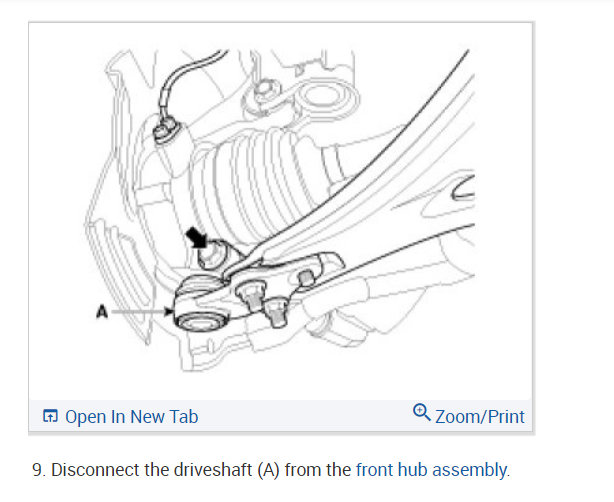 A

Open In New Tab

Zoom/Print

9. Disconnect the driveshaft (A) from the front hub assembly.