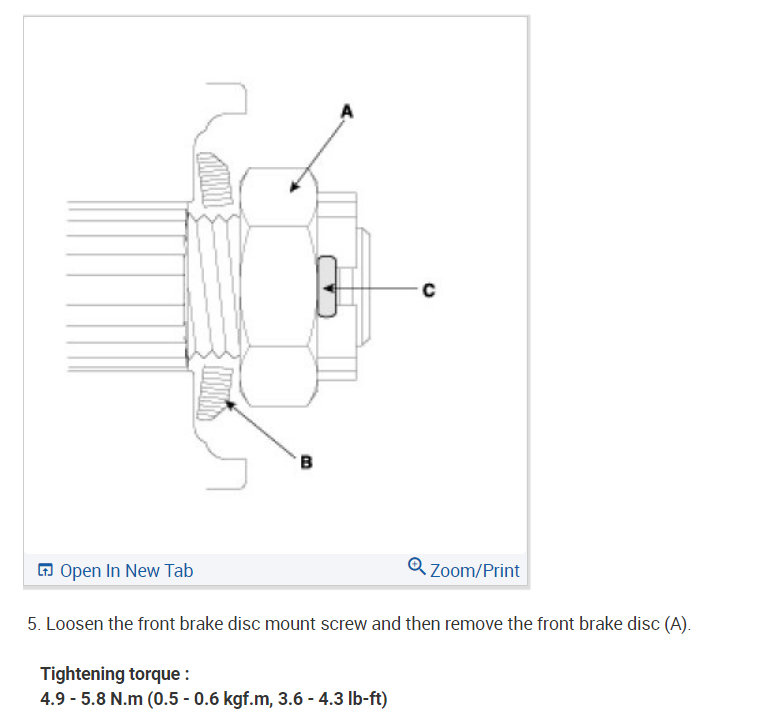 A

C

B

Open In New Tab

Zoom/Print

5. Loosen the front brake disc mount screw and then remove the front brake disc (A).

Tightening torque :
4.9 - 5.8 N.m (0.5 - 0.6 kgf.m, 3.6 - 4.3 lb-ft)