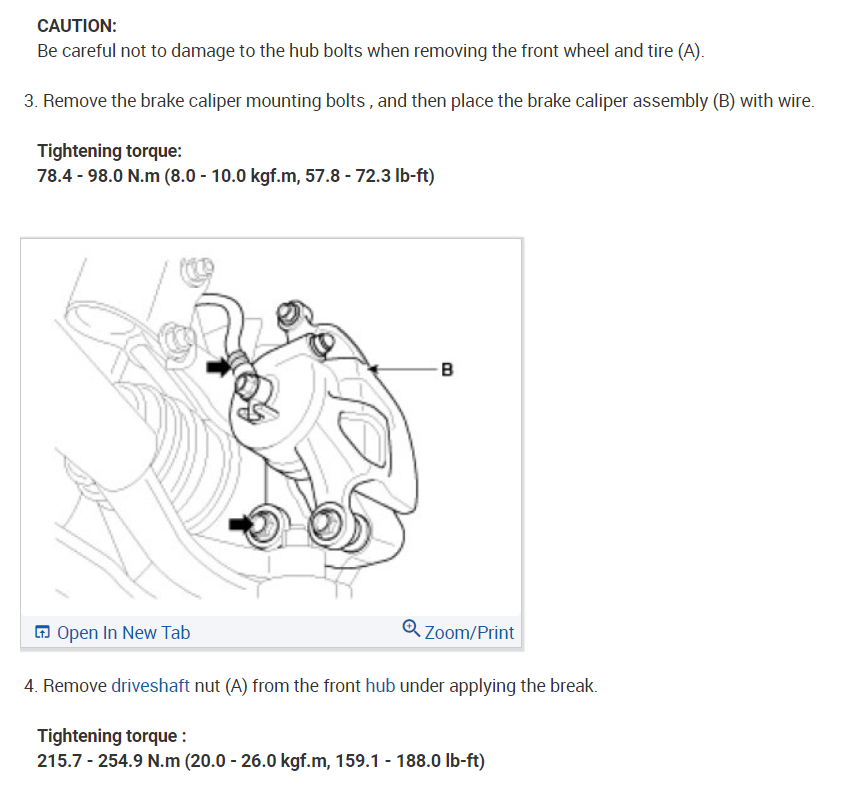 CAUTION:
Be careful not to damage to the hub bolts when removing the front wheel and tire (A).

3. Remove the brake caliper mounting bolts , and then place the brake caliper assembly (B) with wire.

Tightening torque:
78.4 - 98.0 N.m (8.0 - 10.0 kgf.m, 57.8 - 72.3 lb-ft)

B

Open In New Tab

Zoom/Print

4. Remove driveshaft nut (A) from the front hub under applying the break.

Tightening torque :
215.7 - 254.9 N.m (20.0 - 26.0 kgf.m, 159.1 - 188.0 lb-ft)