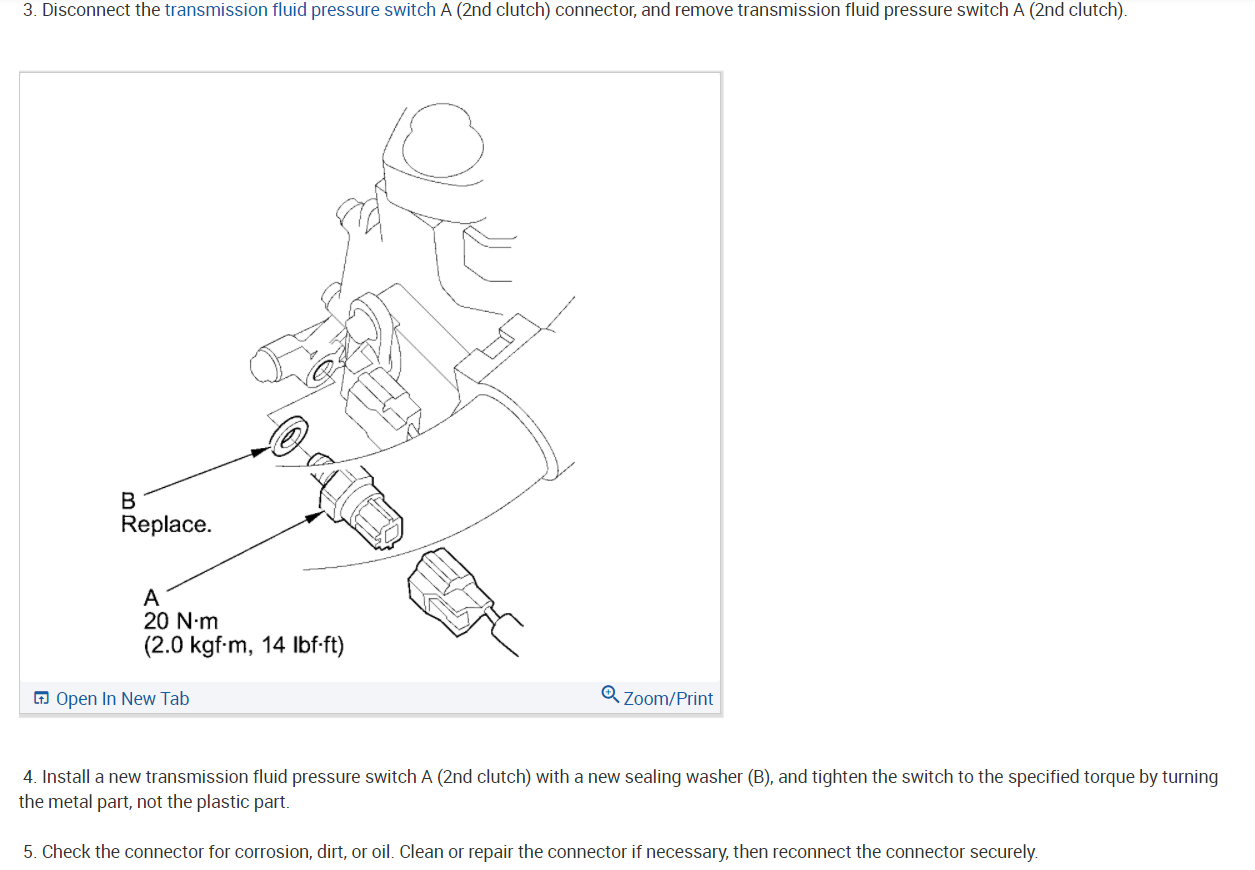 3. Disconnect the transmission fluid pressure switch A (2nd clutch) connector, and remove transmission fluid pressure switch A (2nd clutch).

B
Replace.

A
20 N·m
(2.0 kgf·m, 14 lbf·ft)

Open In New Tab

Zoom/Print

4. Install a new transmission fluid pressure switch A (2nd clutch) with a new sealing washer (B), and tighten the switch to the specified torque by turning the metal part, not the plastic part.

5. Check the connector for corrosion, dirt, or oil. Clean or repair the connector if necessary, then reconnect the connector securely.