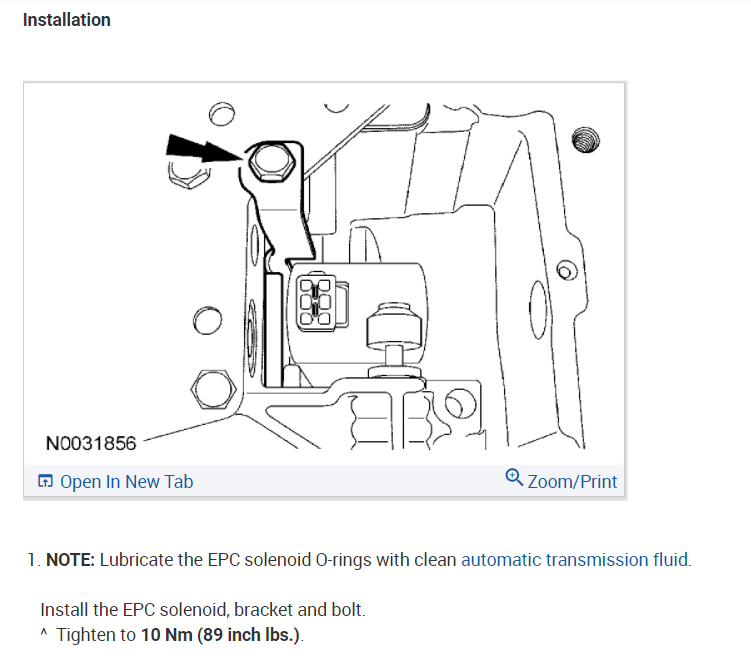 Installation

N0031856

Open In New Tab

Zoom/Print

1. NOTE: Lubricate the EPC solenoid O-rings with clean automatic transmission fluid.

Install the EPC solenoid, bracket and bolt.

^ Tighten to 10 Nm (89 inch lbs.).