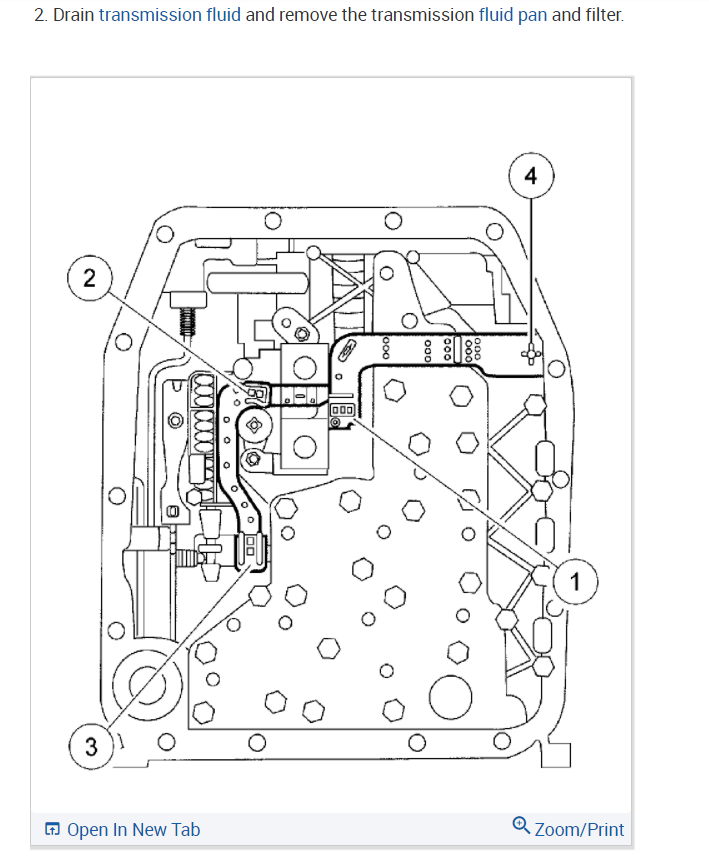 2. Drain transmission fluid and remove the transmission fluid pan and filter.

4

2

1

3

Open In New Tab

Zoom/Print