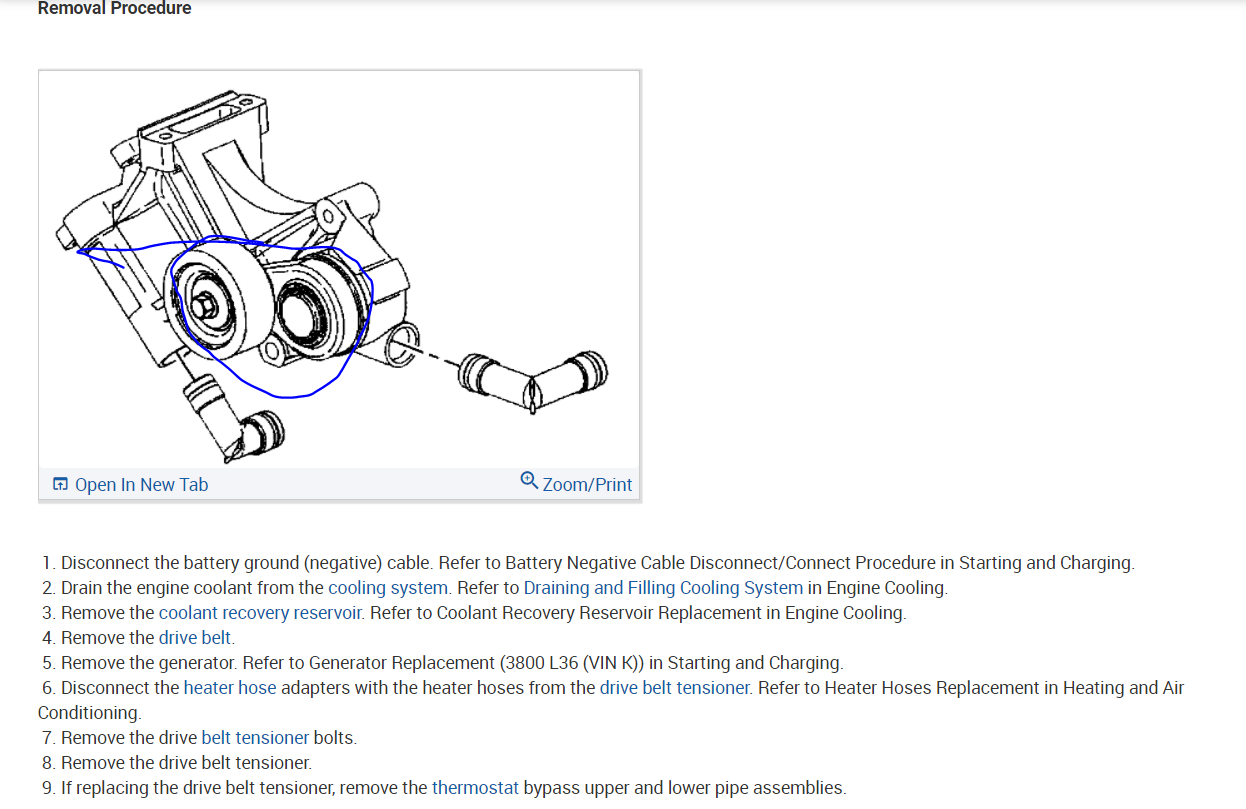 Removal Procedure

Open In New Tab

Zoom/Print

1. Disconnect the battery ground (negative) cable. Refer to Battery Negative Cable Disconnect/Connect Procedure in Starting and Charging.
2. Drain the engine coolant from the cooling system. Refer to Draining and Filling Cooling System in Engine Cooling.
3. Remove the coolant recovery reservoir. Refer to Coolant Recovery Reservoir Replacement in Engine Cooling.
4. Remove the drive belt.
5. Remove the generator. Refer to Generator Replacement (3800 L36 (VIN K)) in Starting and Charging.
6. Disconnect the heater hose adapters with the heater hoses from the drive belt tensioner. Refer to Heater Hoses Replacement in Heating and Air Conditioning.
7. Remove the drive belt tensioner bolts.
8. Remove the drive belt tensioner.
9. If replacing the drive belt tensioner, remove the thermostat bypass upper and lower pipe assemblies.