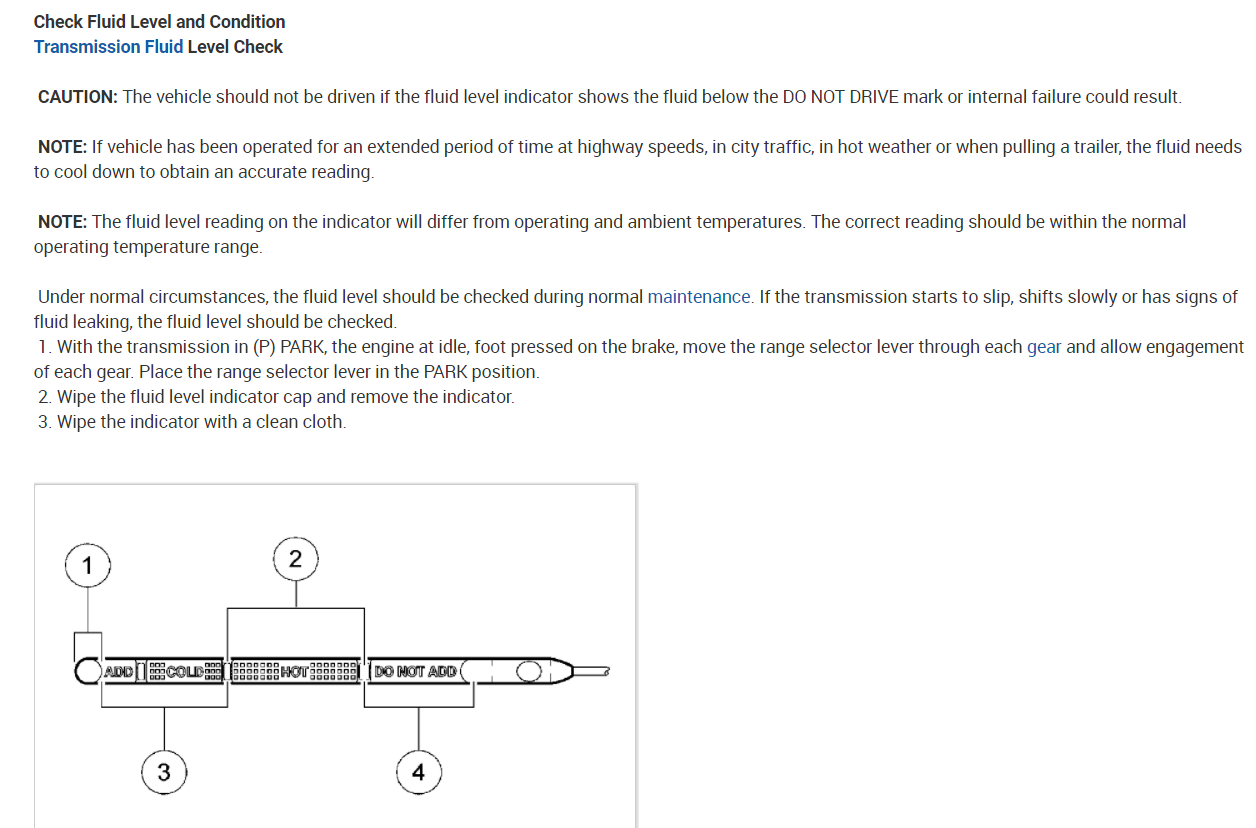 Check Fluid Level and Condition
Transmission Fluid Level Check

CAUTION: The vehicle should not be driven if the fluid level indicator shows the fluid below the DO NOT DRIVE mark or internal failure could result.

NOTE: If vehicle has been operated for an extended period of time at highway speeds, in city traffic, in hot weather or when pulling a trailer, the fluid needs to cool down to obtain an accurate reading.

NOTE: The fluid level reading on the indicator will differ from operating and ambient temperatures. The correct reading should be within the normal operating temperature range.

Under normal circumstances, the fluid level should be checked during normal maintenance. If the transmission starts to slip, shifts slowly or has signs of fluid leaking, the fluid level should be checked.
1. With the transmission in (P) PARK, the engine at idle, foot pressed on the brake, move the range selector lever through each gear and allow engagement of each gear. Place the range selector lever in the PARK position.
2. Wipe the fluid level indicator cap and remove the indicator.
3. Wipe the indicator with a clean cloth.

1
2
ADD COLD HOT DO NOT ADD
3
4