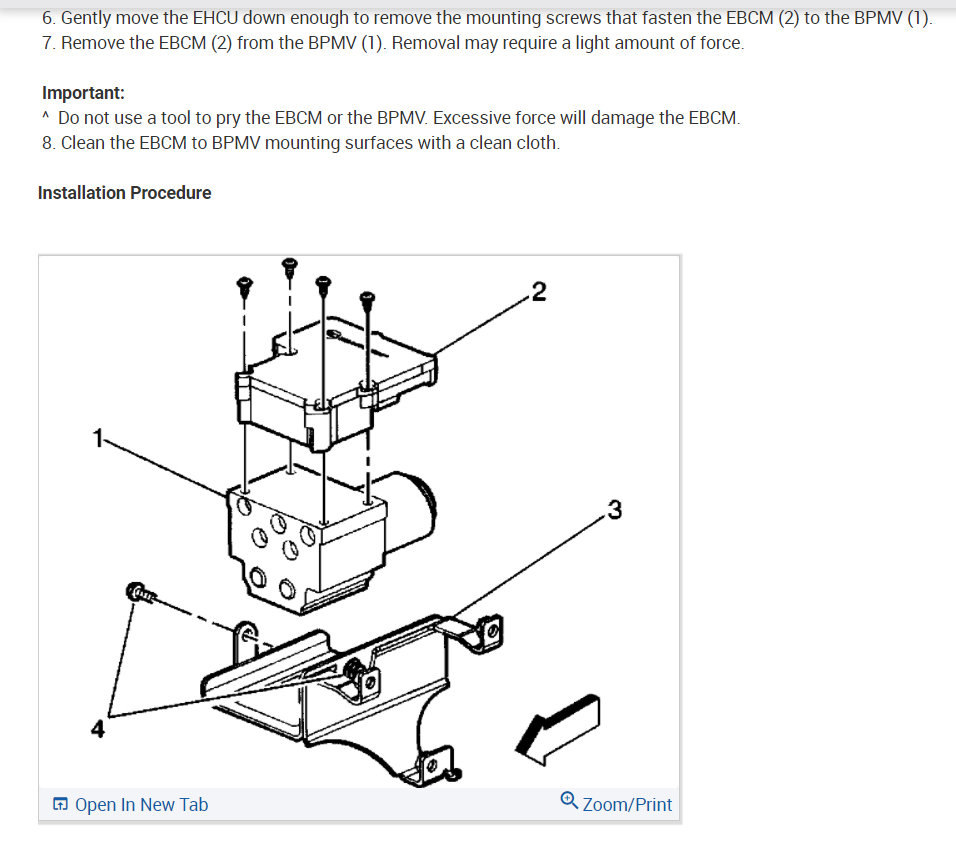 6. Gently move the EHCU down enough to remove the mounting screws that fasten the EBCM (2) to the BPMV (1).
7. Remove the EBCM (2) from the BPMV (1). Removal may require a light amount of force.

Important:
^ Do not use a tool to pry the EBCM or the BPMV. Excessive force will damage the EBCM.
8. Clean the EBCM to BPMV mounting surfaces with a clean cloth.

Installation Procedure

2
1
3
4

Open In New Tab
Zoom/Print