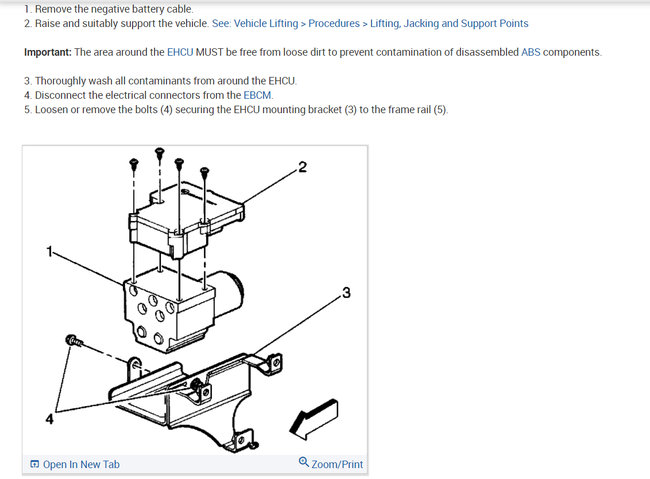 1. Remove the negative battery cable.
2. Raise and suitably support the vehicle. See: Vehicle Lifting > Procedures > Lifting, Jacking and Support Points

Important: The area around the EHCU MUST be free from loose dirt to prevent contamination of disassembled ABS components.

3. Thoroughly wash all contaminants from around the EHCU.
4. Disconnect the electrical connectors from the EBCM.
5. Loosen or remove the bolts (4) securing the EHCU mounting bracket (3) to the frame rail (5).

2
1
3
4

Open In New Tab
Zoom/Print