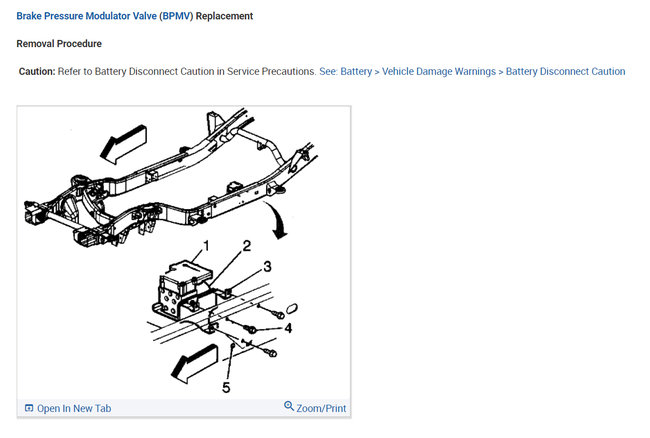 Brake Pressure Modulator Valve (BPMV) Replacement

Removal Procedure

Caution: Refer to Battery Disconnect Caution in Service Precautions. See: Battery > Vehicle Damage Warnings > Battery Disconnect Caution

1
2
3
4
5

Open In New Tab

Zoom/Print