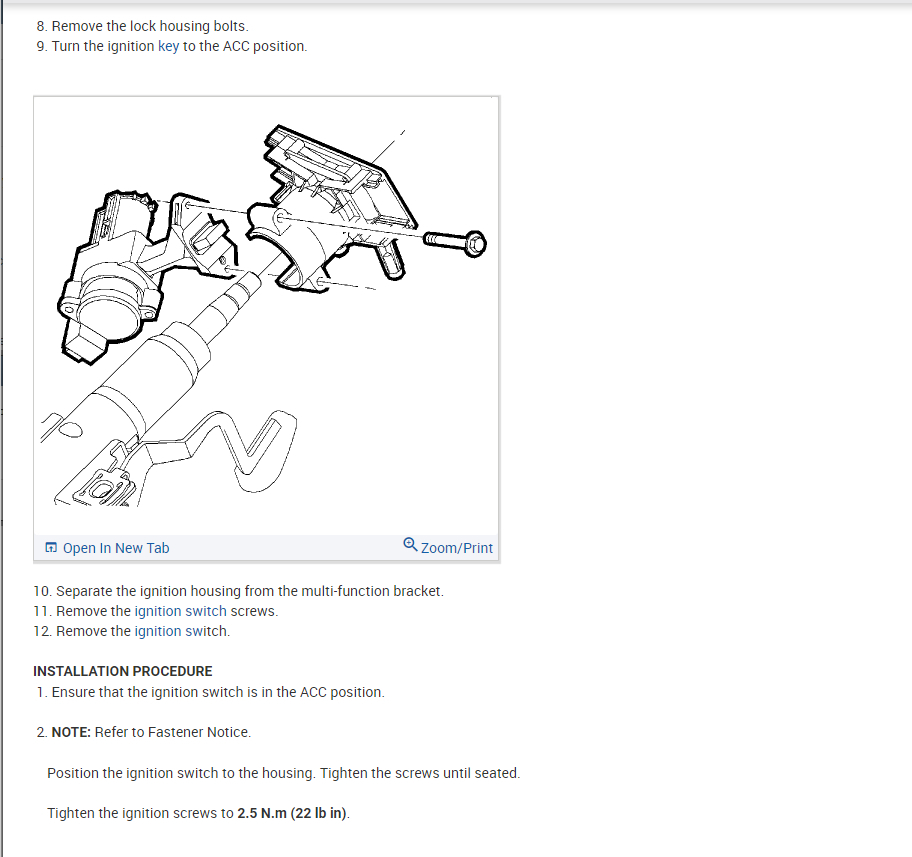 8. Remove the lock housing bolts.
9. Turn the ignition key to the ACC position.

Open In New Tab
Zoom/Print

10. Separate the ignition housing from the multi-function bracket.
11. Remove the ignition switch screws.
12. Remove the ignition switch.

INSTALLATION PROCEDURE
1. Ensure that the ignition switch is in the ACC position.

2. NOTE: Refer to Fastener Notice.

Position the ignition switch to the housing. Tighten the screws until seated.

Tighten the ignition screws to 2.5 N.m (22 lb in).