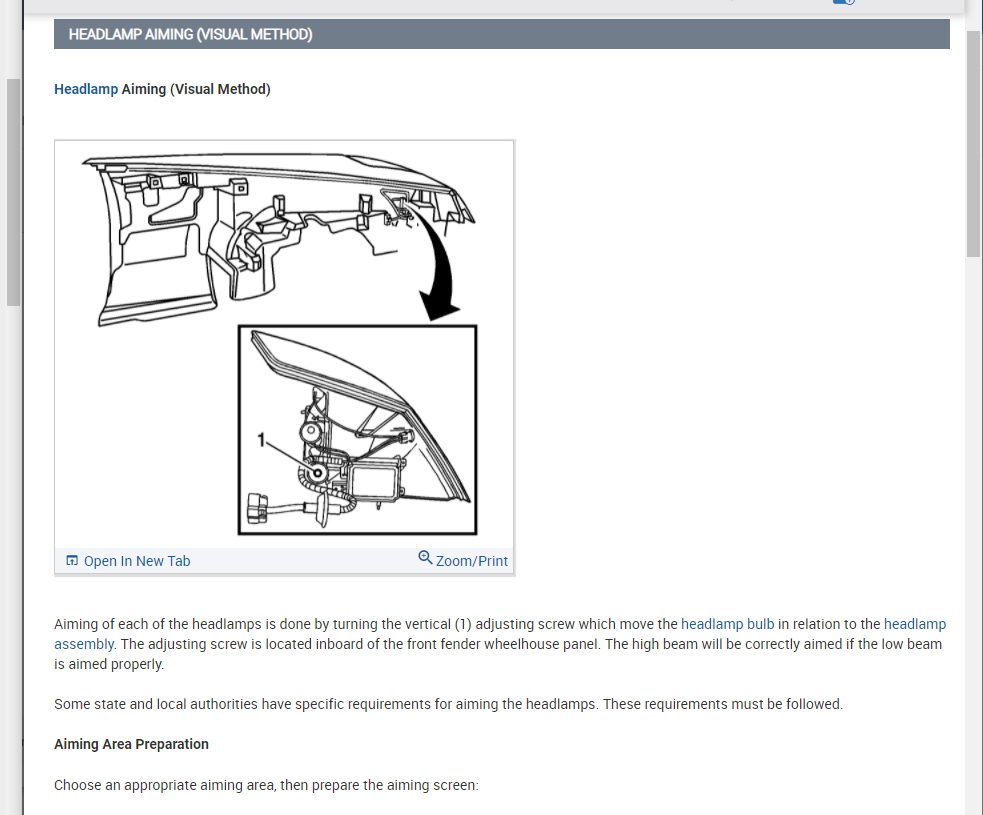 HEADLAMP AIMING (VISUAL METHOD)

Headlamp Aiming (Visual Method)

1

Open In New Tab

Zoom/Print

Aiming of each of the headlamps is done by turning the vertical (1) adjusting screw which move the headlamp bulb in relation to the headlamp assembly. The adjusting screw is located inboard of the front fender wheelhouse panel. The high beam will be correctly aimed if the low beam is aimed properly.

Some state and local authorities have specific requirements for aiming the headlamps. These requirements must be followed.

Aiming Area Preparation

Choose an appropriate aiming area, then prepare the aiming screen: