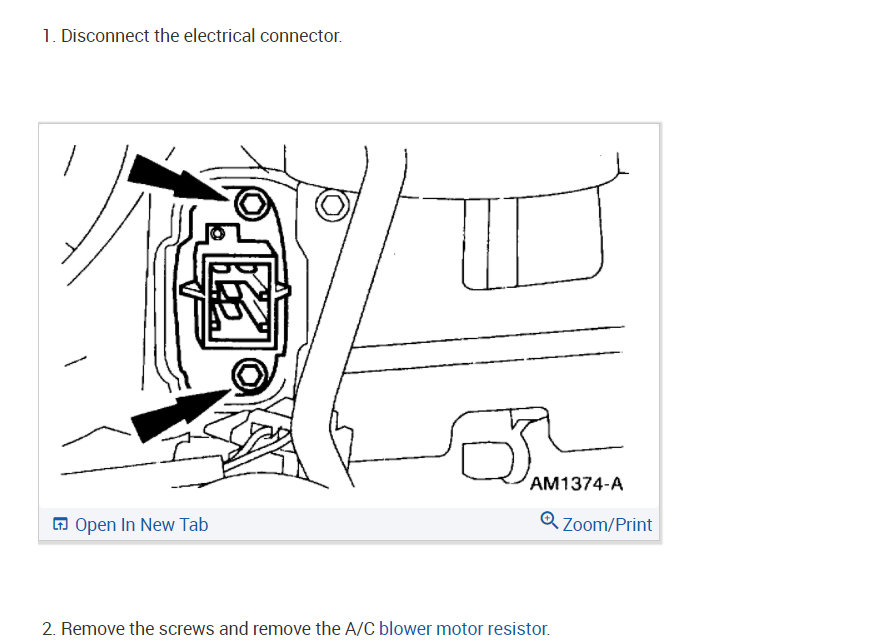 1. Disconnect the electrical connector.

AM1374-A

Open In New Tab

Zoom/Print

2. Remove the screws and remove the A/C blower motor resistor.