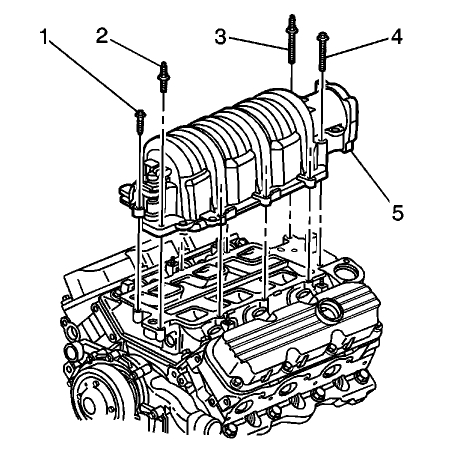 1
2
3
4
5