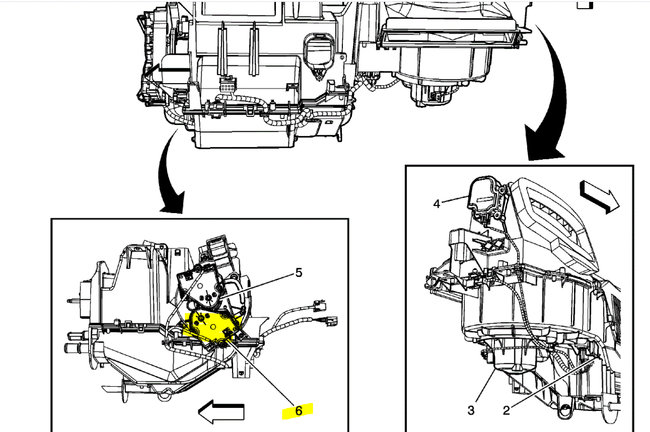 5
6
4
3
2