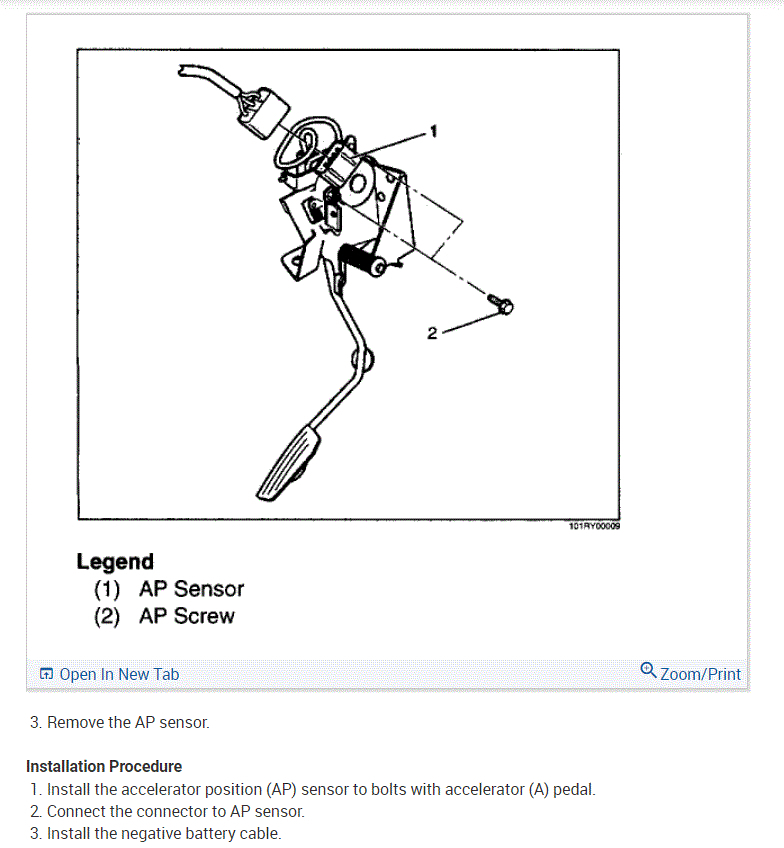 1

2

101RY00009

Legend
(1) AP Sensor
(2) AP Screw

Open In New Tab

Zoom/Print

3. Remove the AP sensor.

Installation Procedure
1. Install the accelerator position (AP) sensor to bolts with accelerator (A) pedal.
2. Connect the connector to AP sensor.
3. Install the negative battery cable.