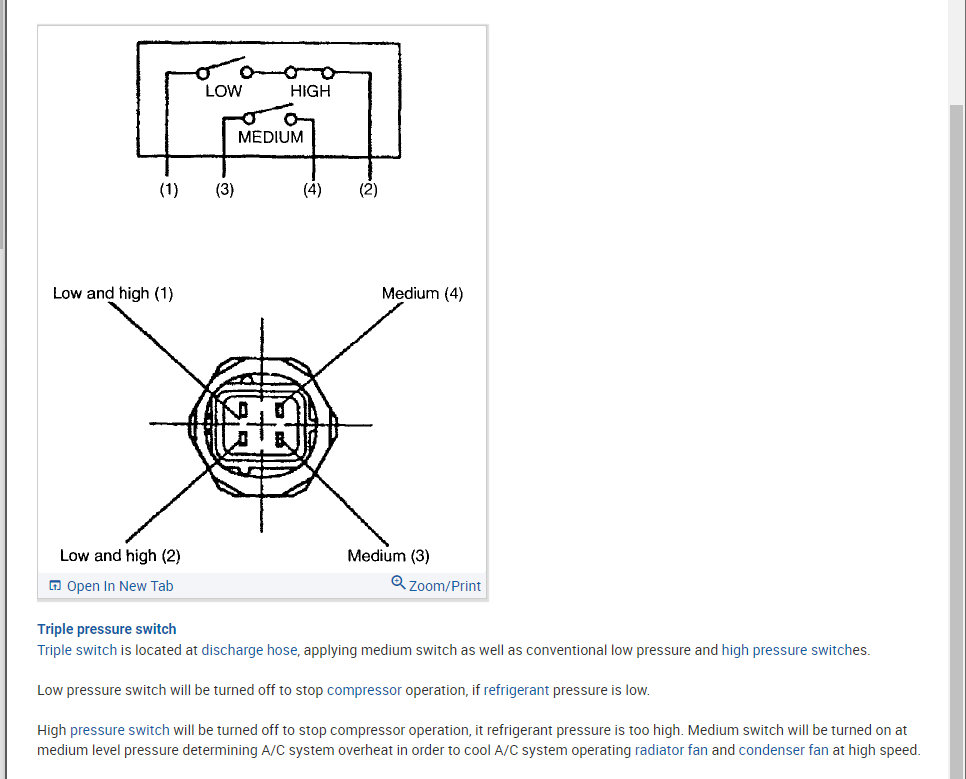 LOW
HIGH
MEDIUM
(1)
(3)
(4)
(2)

Low and high (1)
Medium (4)
Low and high (2)
Medium (3)

Open In New Tab
Zoom/Print

Triple pressure switch
Triple switch is located at discharge hose, applying medium switch as well as conventional low pressure and high pressure switches.

Low pressure switch will be turned off to stop compressor operation, if refrigerant pressure is low.

High pressure switch will be turned off to stop compressor operation, it refrigerant pressure is too high. Medium switch will be turned on at medium level pressure determining A/C system overheat in order to cool A/C system operating radiator fan and condenser fan at high speed.