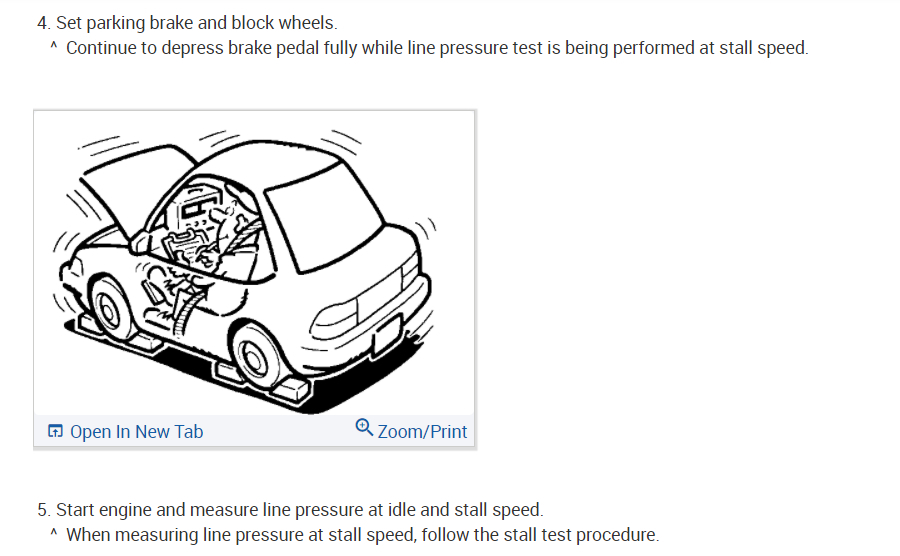 4. Set parking brake and block wheels.
^ Continue to depress brake pedal fully while line pressure test is being performed at stall speed.

Open In New Tab
Zoom/Print

5. Start engine and measure line pressure at idle and stall speed.
^ When measuring line pressure at stall speed, follow the stall test procedure.