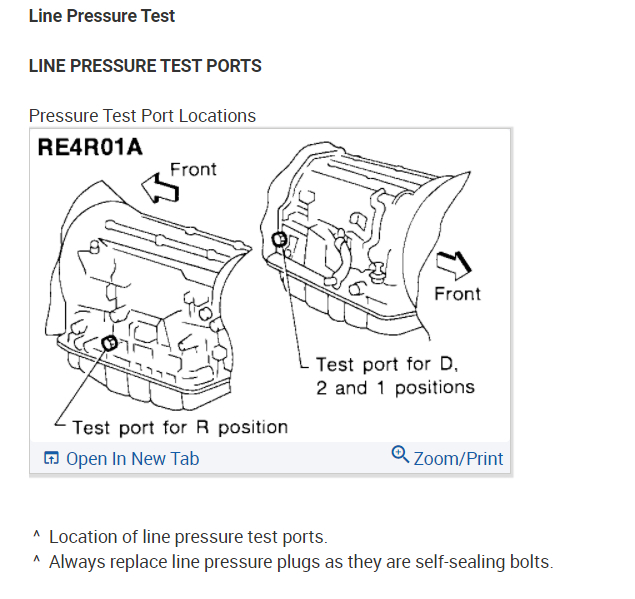 Line Pressure Test

LINE PRESSURE TEST PORTS

Pressure Test Port Locations

RE4R01A

Front

Front

Test port for D, 2 and 1 positions

Test port for R position

Open In New Tab

Zoom/Print

^ Location of line pressure test ports.

^ Always replace line pressure plugs as they are self-sealing bolts.