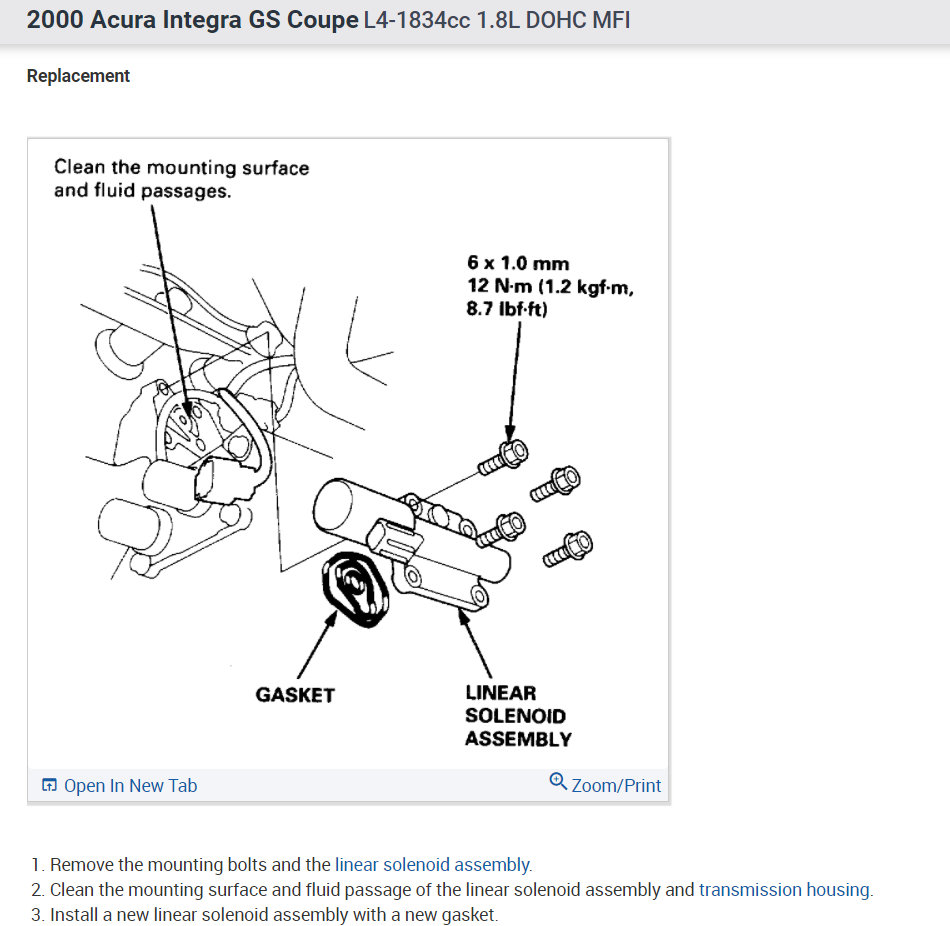 2000 Acura Integra GS Coupe L4-1834cc 1.8L DOHC MFI

Replacement

Clean the mounting surface and fluid passages.

6 x 1.0 mm
12 N·m (1.2 kgf·m, 8.7 lbf·ft)

GASKET

LINEAR SOLENOID ASSEMBLY

Open In New Tab

Zoom/Print

1. Remove the mounting bolts and the linear solenoid assembly.
2. Clean the mounting surface and fluid passage of the linear solenoid assembly and transmission housing.
3. Install a new linear solenoid assembly with a new gasket.