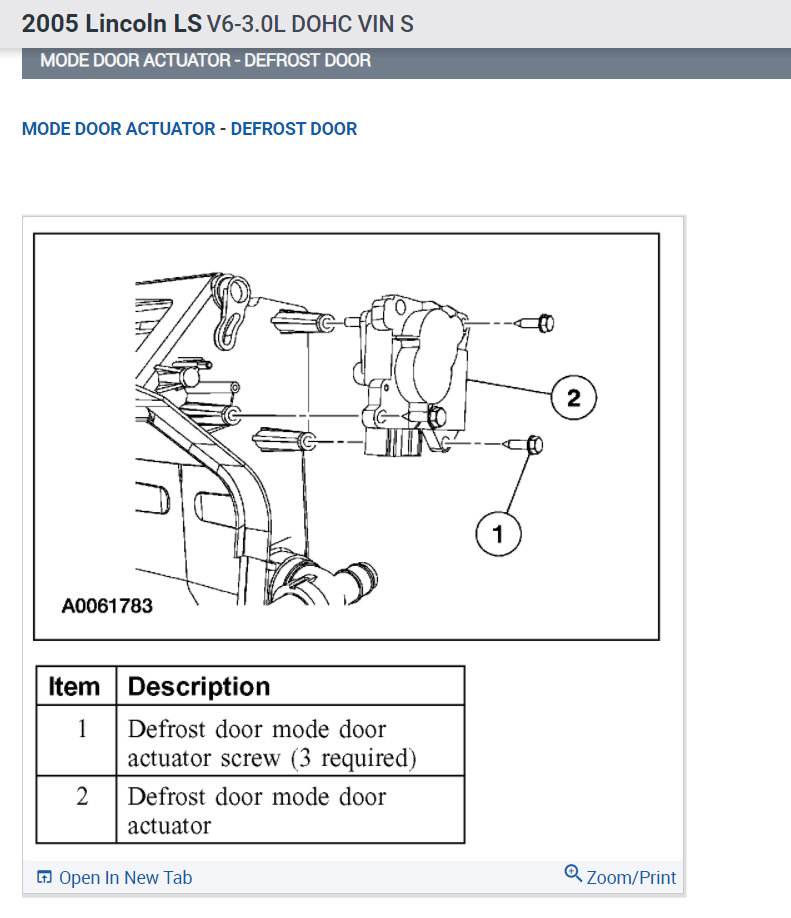 2005 Lincoln LS V6-3.0L DOHC VIN S

MODE DOOR ACTUATOR - DEFROST DOOR

MODE DOOR ACTUATOR - DEFROST DOOR

2

1

A0061783

| Item | Description |
|---|---|
| 1 | Defrost door mode door actuator screw (3 required) |
| 2 | Defrost door mode door actuator |

Open In New Tab

Zoom/Print