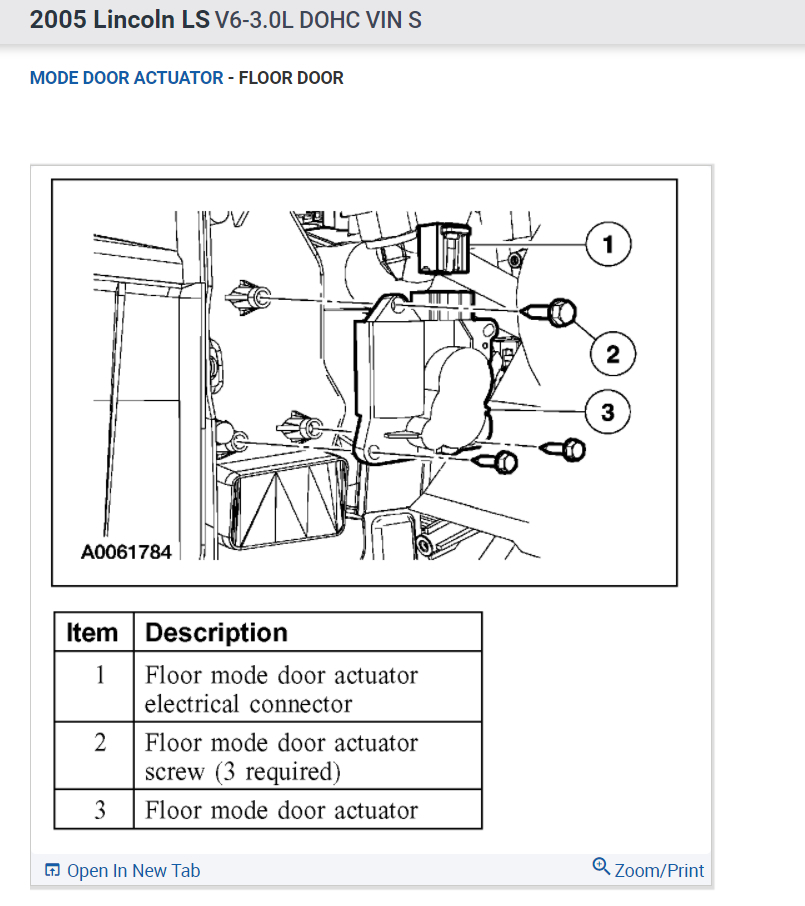 2005 Lincoln LS V6-3.0L DOHC VIN S

MODE DOOR ACTUATOR - FLOOR DOOR

1
2
3
A0061784

| Item | Description |
|---|---|
| 1 | Floor mode door actuator electrical connector |
| 2 | Floor mode door actuator screw (3 required) |
| 3 | Floor mode door actuator |

Open In New Tab
Zoom/Print