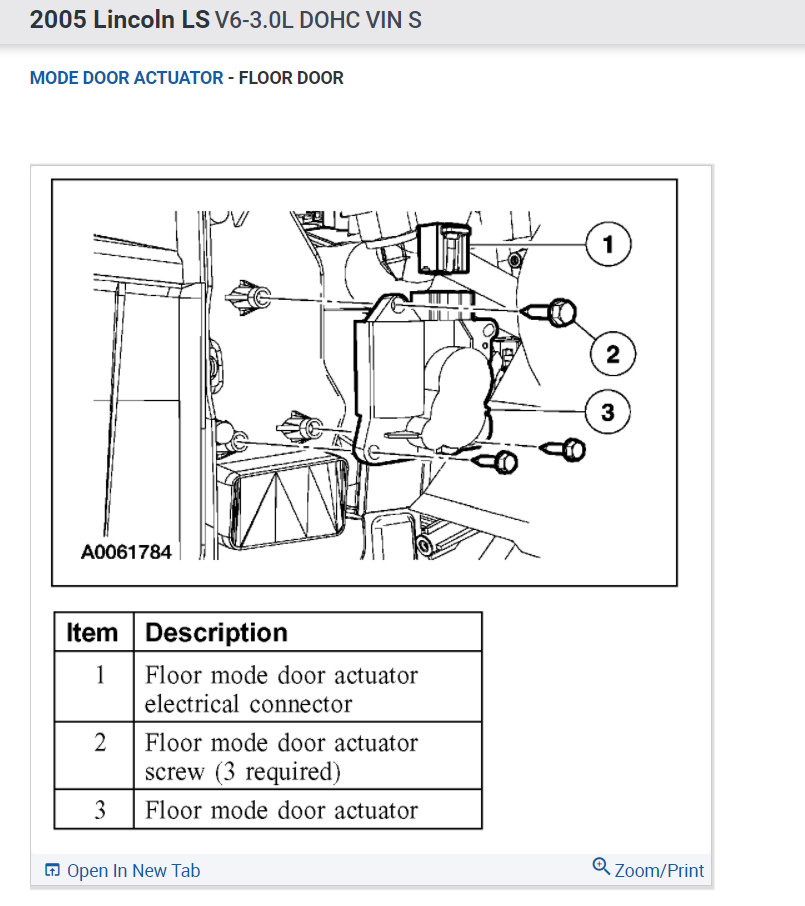 2005 Lincoln LS V6-3.0L DOHC VIN S

MODE DOOR ACTUATOR - FLOOR DOOR

1

2

3

A0061784

| Item | Description |
|---|---|
| 1 | Floor mode door actuator electrical connector |
| 2 | Floor mode door actuator screw (3 required) |
| 3 | Floor mode door actuator |

Open In New Tab

Zoom/Print