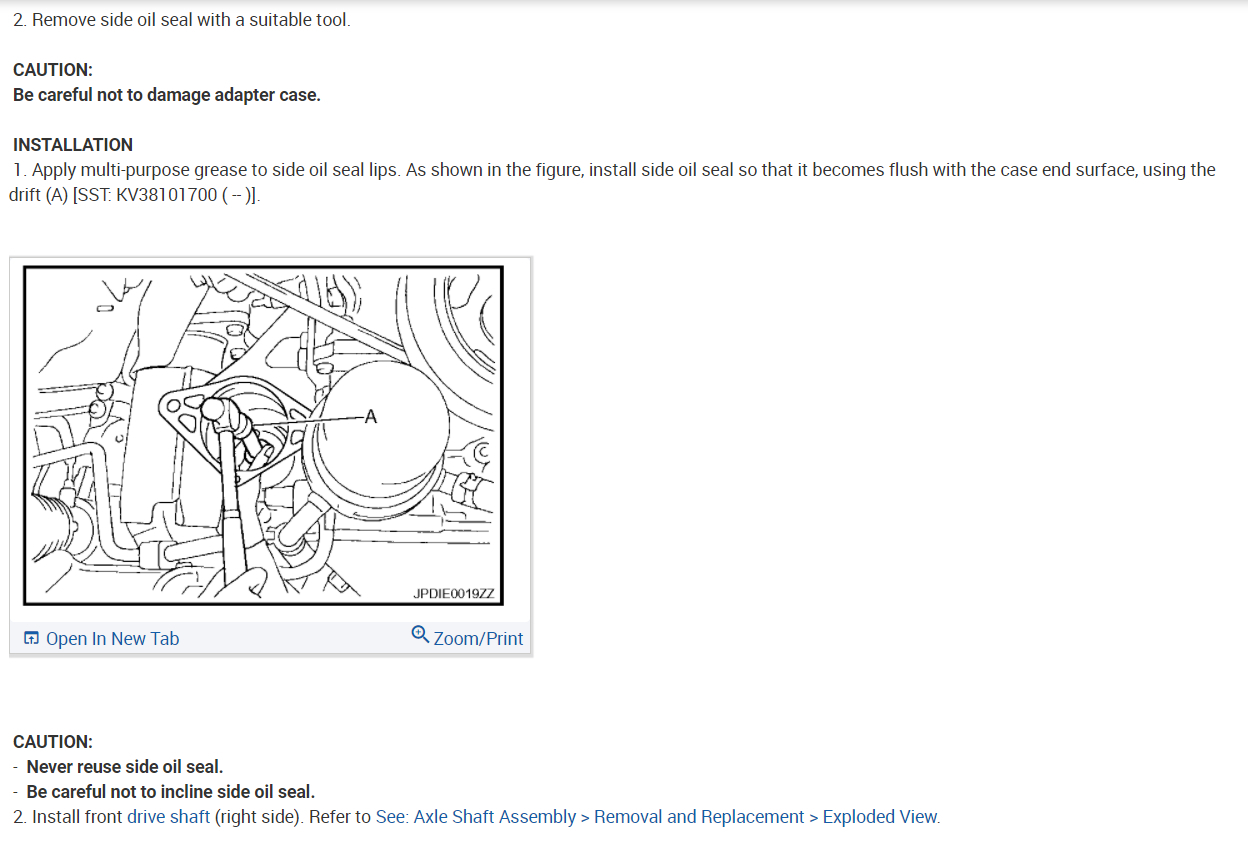 2. Remove side oil seal with a suitable tool.

CAUTION:
Be careful not to damage adapter case.

INSTALLATION
1. Apply multi-purpose grease to side oil seal lips. As shown in the figure, install side oil seal so that it becomes flush with the case end surface, using the drift (A) [SST: KV38101700 ( -- )].

A
JPDIE0019ZZ

Open In New Tab
Zoom/Print

CAUTION:
- Never reuse side oil seal.
- Be careful not to incline side oil seal.
2. Install front drive shaft (right side). Refer to See: Axle Shaft Assembly > Removal and Replacement > Exploded View.