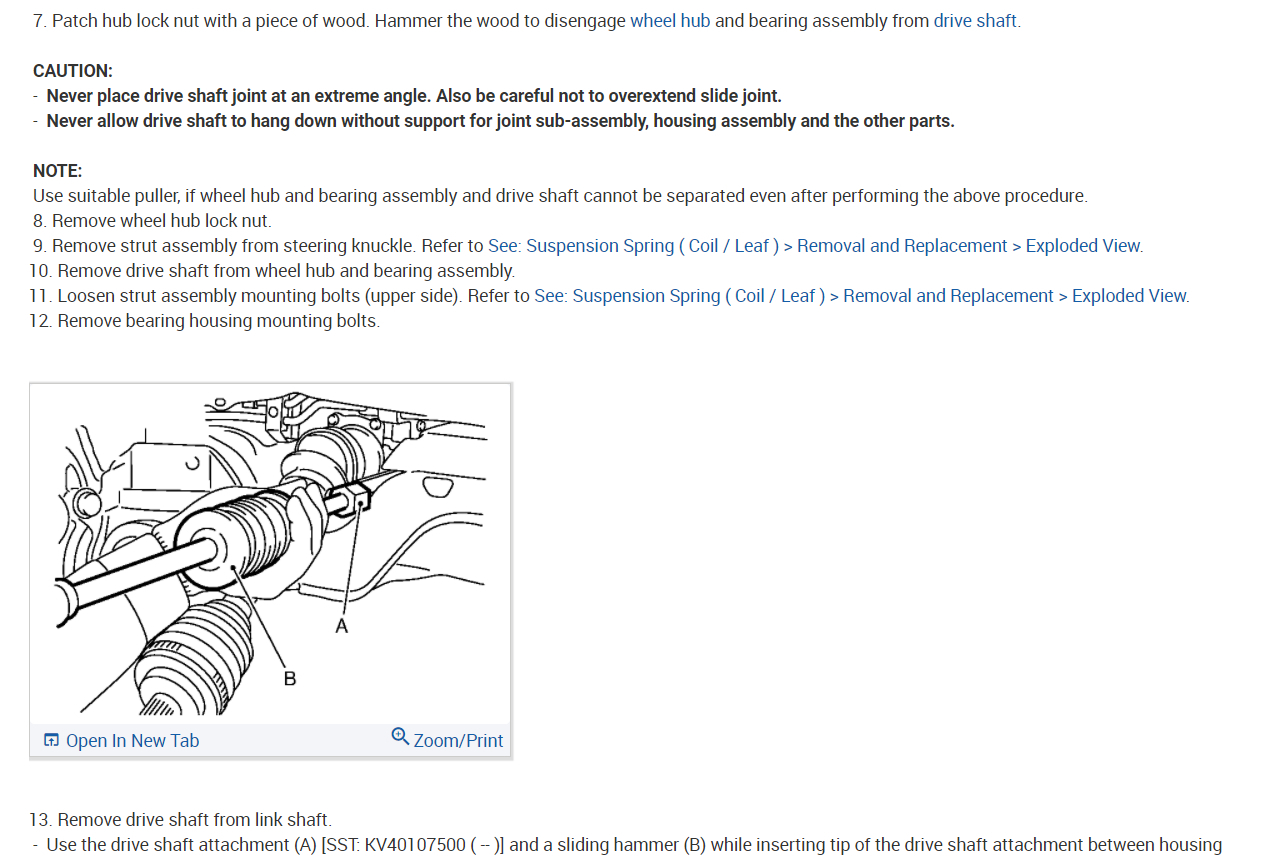 7. Patch hub lock nut with a piece of wood. Hammer the wood to disengage wheel hub and bearing assembly from drive shaft.

CAUTION:
- Never place drive shaft joint at an extreme angle. Also be careful not to overextend slide joint.
- Never allow drive shaft to hang down without support for joint sub-assembly, housing assembly and the other parts.

NOTE:
Use suitable puller, if wheel hub and bearing assembly and drive shaft cannot be separated even after performing the above procedure.
8. Remove wheel hub lock nut.
9. Remove strut assembly from steering knuckle. Refer to See: Suspension Spring ( Coil / Leaf ) > Removal and Replacement > Exploded View.
10. Remove drive shaft from wheel hub and bearing assembly.
11. Loosen strut assembly mounting bolts (upper side). Refer to See: Suspension Spring ( Coil / Leaf ) > Removal and Replacement > Exploded View.
12. Remove bearing housing mounting bolts.

A

B

Open In New Tab Zoom/Print

13. Remove drive shaft from link shaft.
- Use the drive shaft attachment (A) [SST: KV40107500 ( -- )] and a sliding hammer (B) while inserting tip of the drive shaft attachment between housing