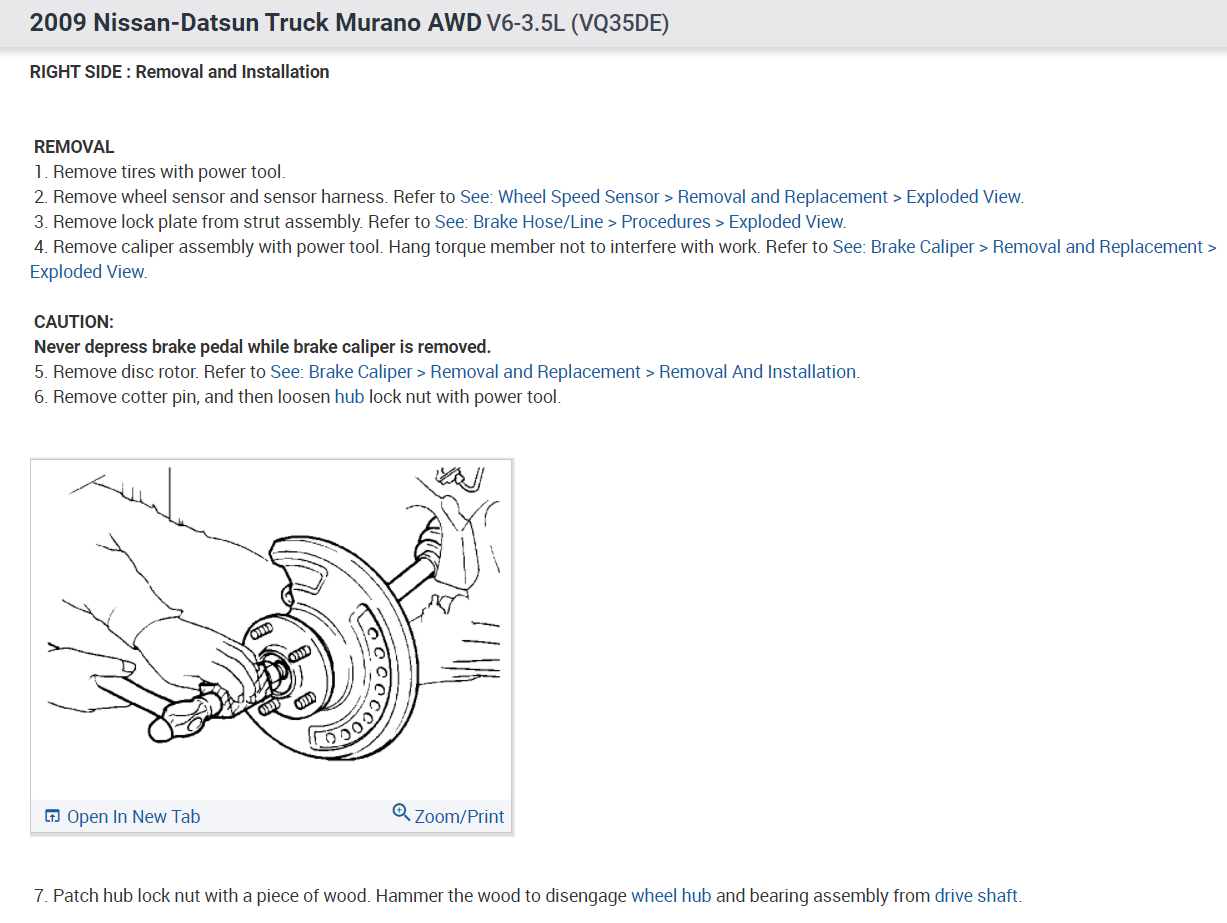 2009 Nissan-Datsun Truck Murano AWD V6-3.5L (VQ35DE)

RIGHT SIDE : Removal and Installation

REMOVAL
1. Remove tires with power tool.
2. Remove wheel sensor and sensor harness. Refer to See: Wheel Speed Sensor > Removal and Replacement > Exploded View.
3. Remove lock plate from strut assembly. Refer to See: Brake Hose/Line > Procedures > Exploded View.
4. Remove caliper assembly with power tool. Hang torque member not to interfere with work. Refer to See: Brake Caliper > Removal and Replacement > Exploded View.

CAUTION:
Never depress brake pedal while brake caliper is removed.
5. Remove disc rotor. Refer to See: Brake Caliper > Removal and Replacement > Removal And Installation.
6. Remove cotter pin, and then loosen hub lock nut with power tool.

Open In New Tab
Zoom/Print

7. Patch hub lock nut with a piece of wood. Hammer the wood to disengage wheel hub and bearing assembly from drive shaft.