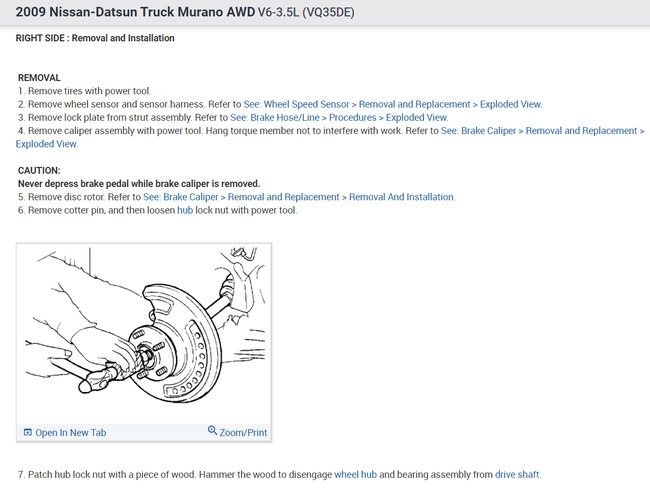 2009 Nissan-Datsun Truck Murano AWD V6-3.5L (VQ35DE)

RIGHT SIDE : Removal and Installation

REMOVAL
1. Remove tires with power tool.
2. Remove wheel sensor and sensor harness. Refer to See: Wheel Speed Sensor > Removal and Replacement > Exploded View.
3. Remove lock plate from strut assembly. Refer to See: Brake Hose/Line > Procedures > Exploded View.
4. Remove caliper assembly with power tool. Hang torque member not to interfere with work. Refer to See: Brake Caliper > Removal and Replacement > Exploded View.

CAUTION:
Never depress brake pedal while brake caliper is removed.
5. Remove disc rotor. Refer to See: Brake Caliper > Removal and Replacement > Removal And Installation.
6. Remove cotter pin, and then loosen hub lock nut with power tool.

Open In New Tab
Zoom/Print

7. Patch hub lock nut with a piece of wood. Hammer the wood to disengage wheel hub and bearing assembly from drive shaft.