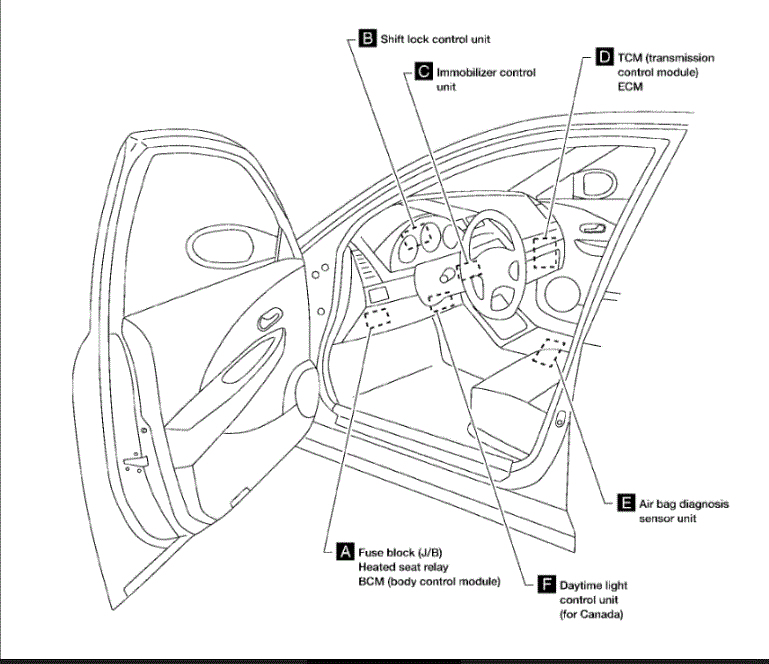 B Shift lock control unit

C Immobilizer control unit

D TCM (transmission control module)
ECM

E Air bag diagnosis sensor unit

A Fuse block (J/B)
Heated seat relay
BCM (body control module)

F Daytime light control unit (for Canada)