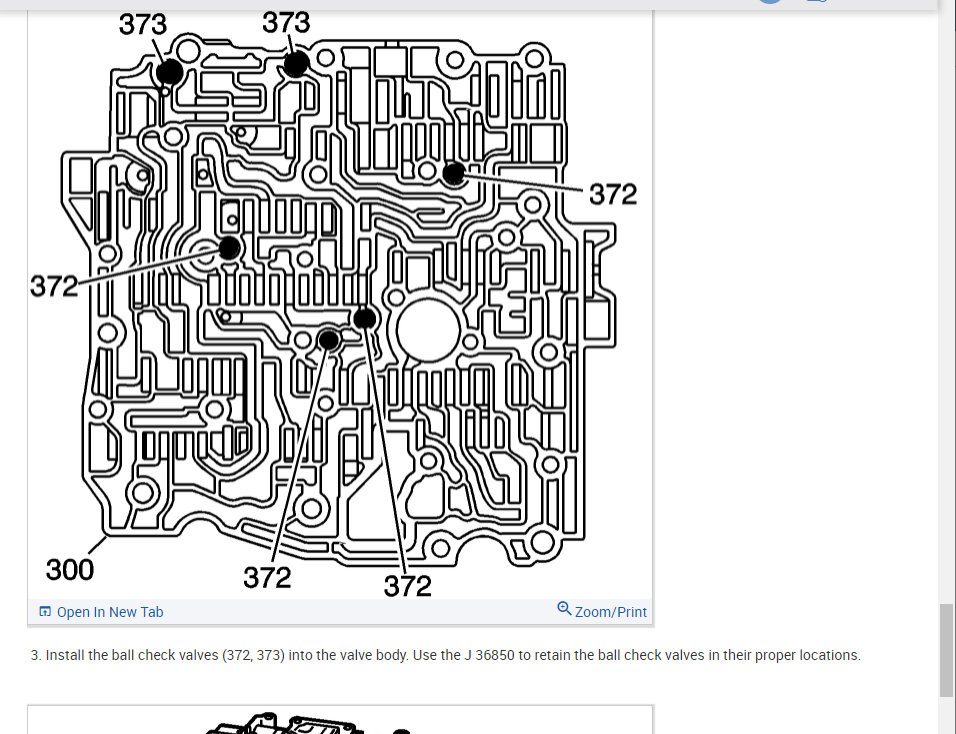 373
373
372
372
300
372
372
Open In New Tab
Zoom/Print

3. Install the ball check valves (372, 373) into the valve body. Use the J 36850 to retain the ball check valves in their proper locations.