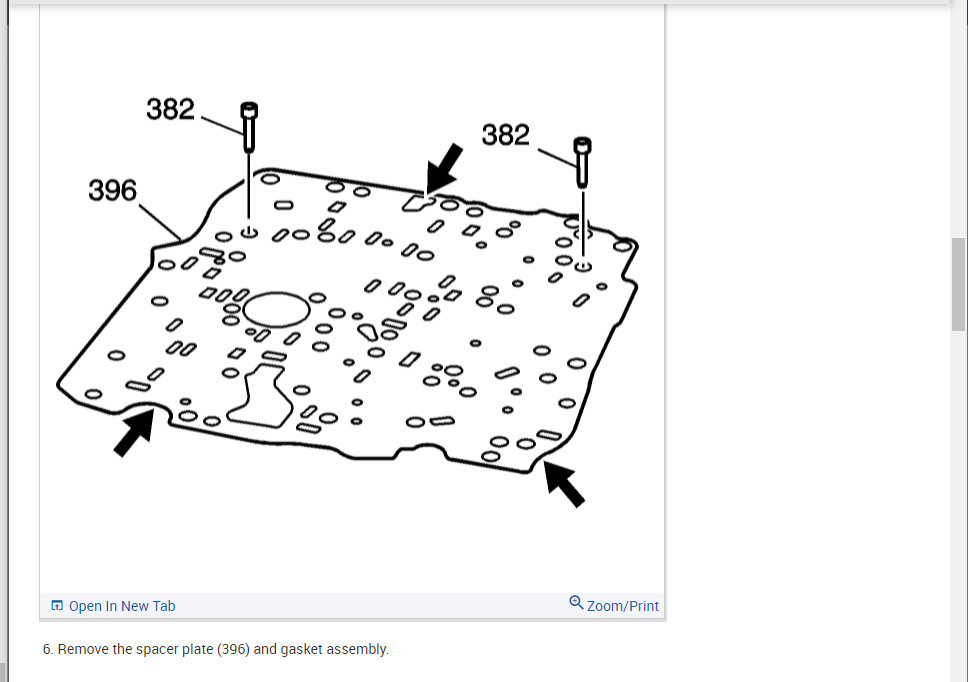 382

382

396

Open In New Tab

Zoom/Print

6. Remove the spacer plate (396) and gasket assembly.