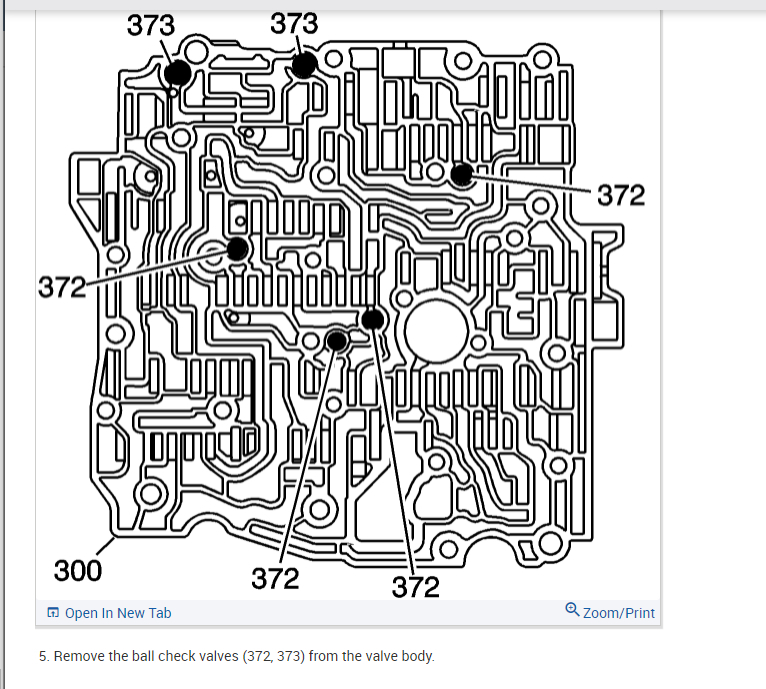 373
373
372
372
300
372
372

Open In New Tab
Zoom/Print

5. Remove the ball check valves (372, 373) from the valve body.