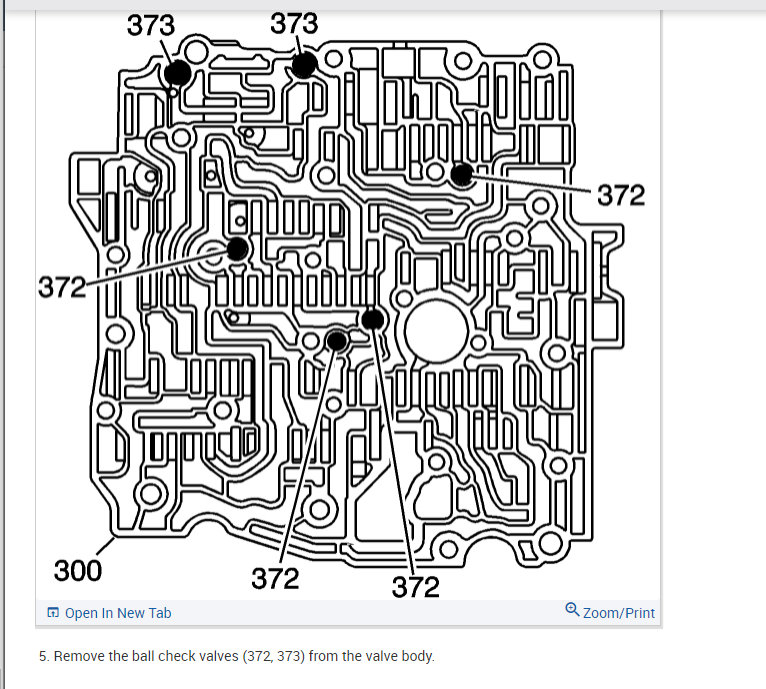 373
373
372
372
300
372
372

Open In New Tab
Zoom/Print

5. Remove the ball check valves (372, 373) from the valve body.