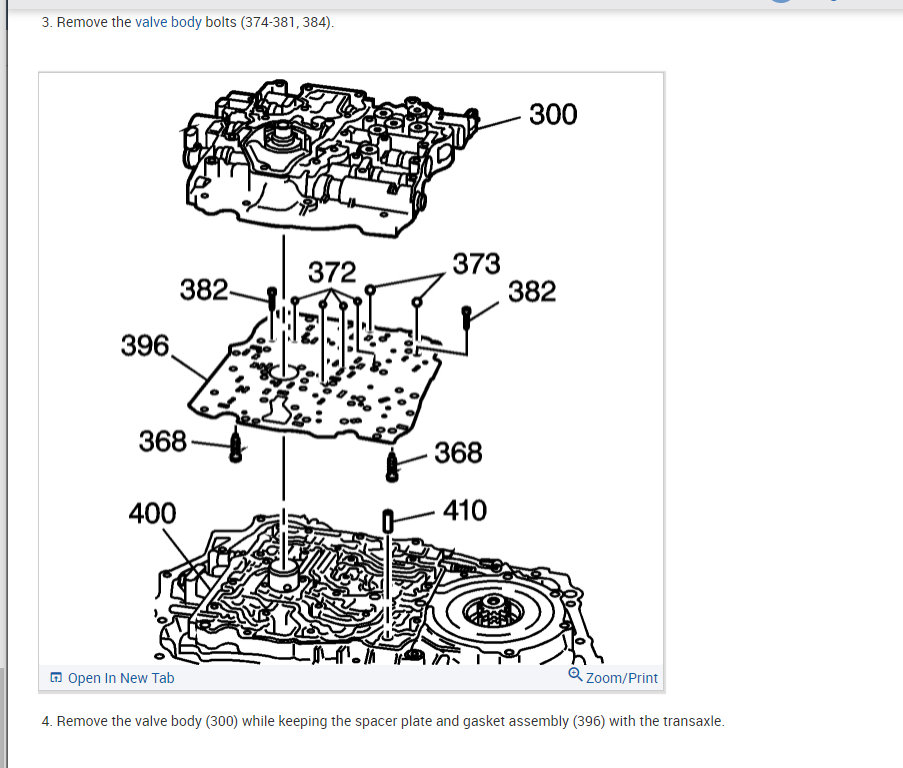 3. Remove the valve body bolts (374-381, 384).

300
382
372
373
382
396
368
368
400
410

Open In New Tab
Zoom/Print

4. Remove the valve body (300) while keeping the spacer plate and gasket assembly (396) with the transaxle.