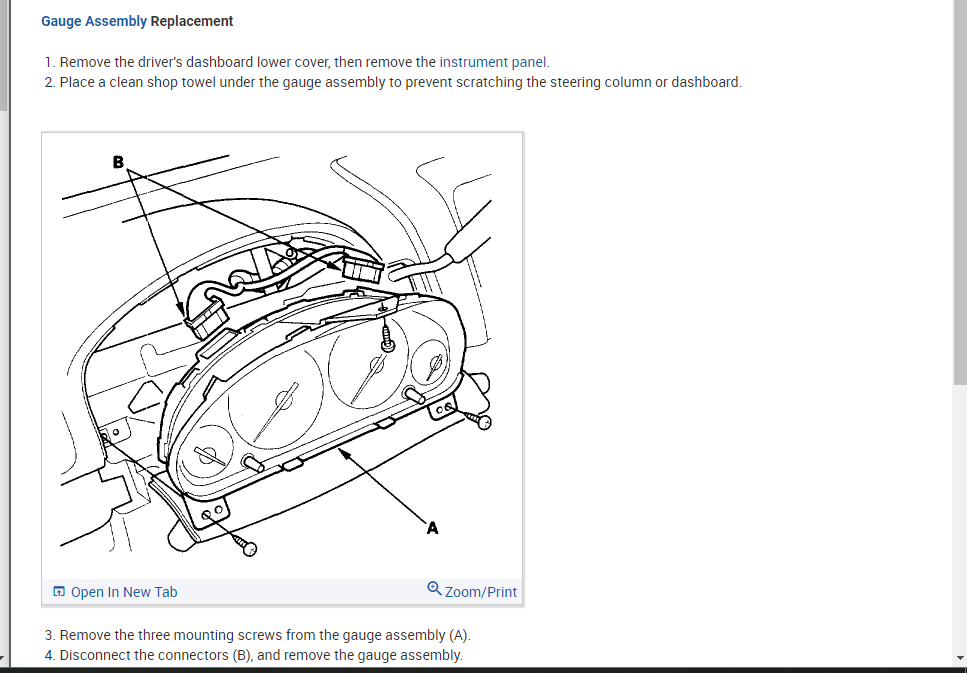 Gauge Assembly Replacement

1. Remove the driver's dashboard lower cover, then remove the instrument panel.
2. Place a clean shop towel under the gauge assembly to prevent scratching the steering column or dashboard.

B

A

Open In New Tab

Zoom/Print

3. Remove the three mounting screws from the gauge assembly (A).
4. Disconnect the connectors (B), and remove the gauge assembly.