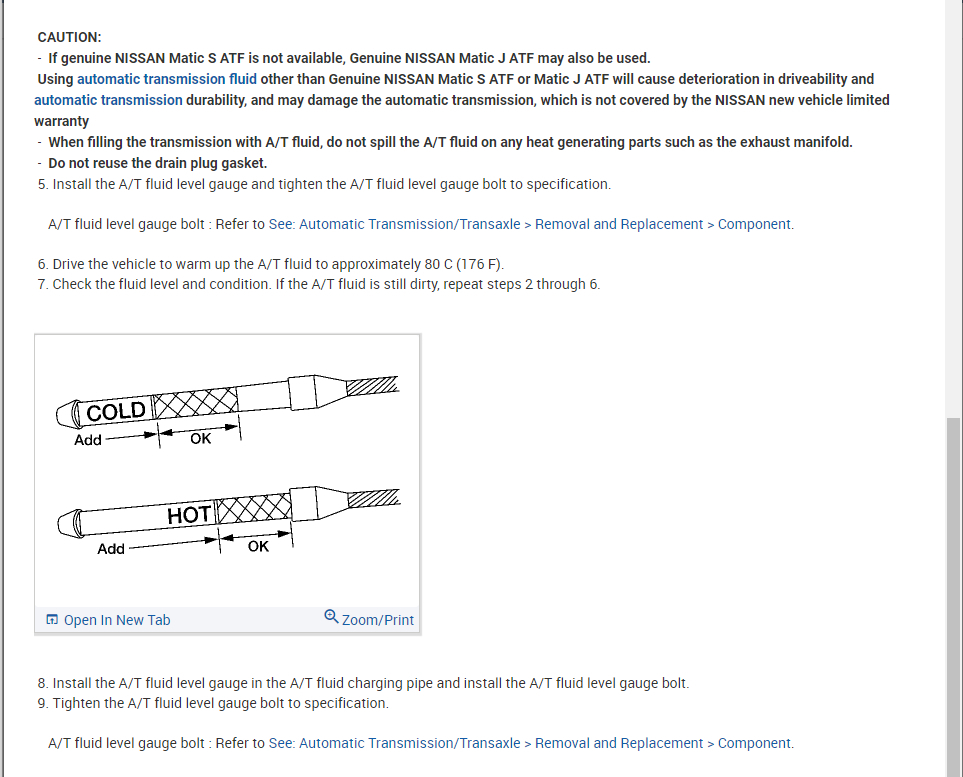 CAUTION:
- If genuine NISSAN Matic S ATF is not available, Genuine NISSAN Matic J ATF may also be used.
Using automatic transmission fluid other than Genuine NISSAN Matic S ATF or Matic J ATF will cause deterioration in driveability and automatic transmission durability, and may damage the automatic transmission, which is not covered by the NISSAN new vehicle limited warranty
- When filling the transmission with A/T fluid, do not spill the A/T fluid on any heat generating parts such as the exhaust manifold.
- Do not reuse the drain plug gasket.
5. Install the A/T fluid level gauge and tighten the A/T fluid level gauge bolt to specification.

A/T fluid level gauge bolt : Refer to See: Automatic Transmission/Transaxle > Removal and Replacement > Component.

6. Drive the vehicle to warm up the A/T fluid to approximately 80 C (176 F).
7. Check the fluid level and condition. If the A/T fluid is still dirty, repeat steps 2 through 6.

COLD
Add
OK

HOT
Add
OK

Open In New Tab
Zoom/Print

8. Install the A/T fluid level gauge in the A/T fluid charging pipe and install the A/T fluid level gauge bolt.
9. Tighten the A/T fluid level gauge bolt to specification.

A/T fluid level gauge bolt : Refer to See: Automatic Transmission/Transaxle > Removal and Replacement > Component.